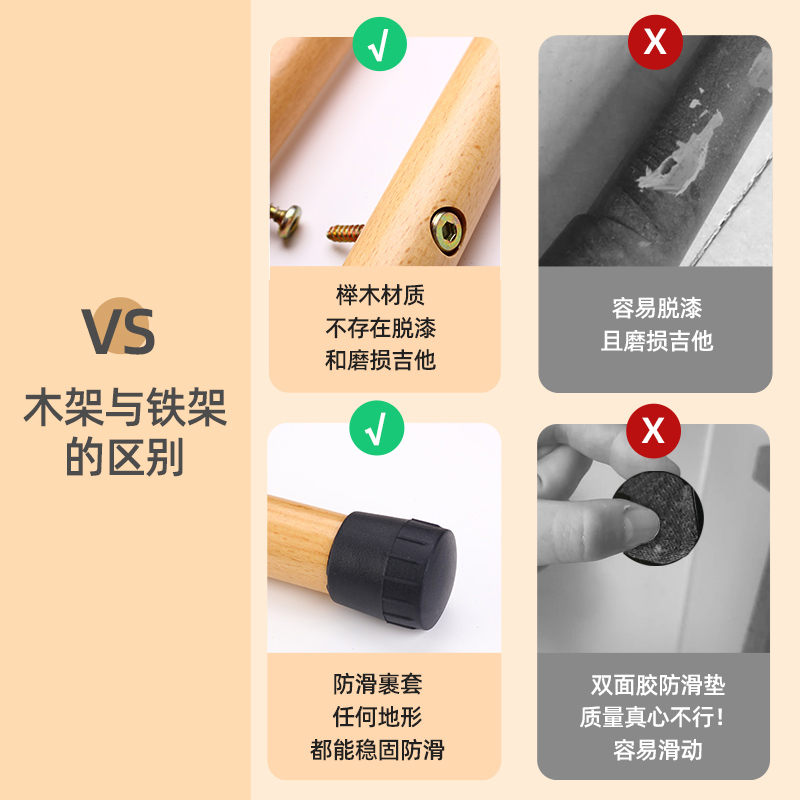 VS

木架与铁架的区别

√

榉木材质
不存在脱漆
和磨损吉他

X

容易脱漆
且磨损吉他

√

防滑裹套
任何地形
都能稳固防滑

X

双面胶防滑垫
质量真心不行！
容易滑动