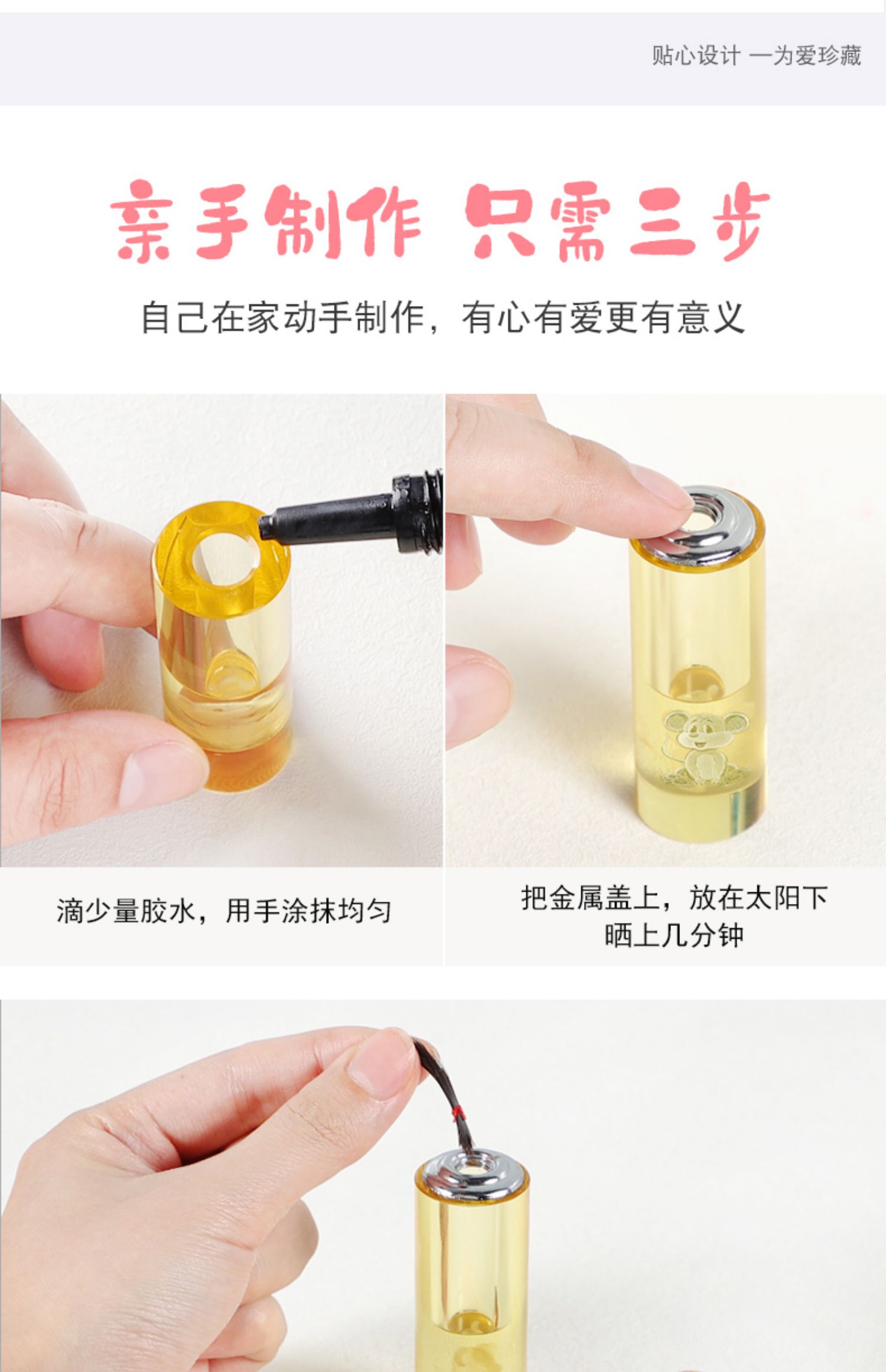 贴心设计 —为爱珍藏

亲手制作 只需三步

自己在家动手制作，有心有爱更有意义

滴少量胶水，用手涂抹均匀

把金属盖上，放在太阳下晒上几分钟