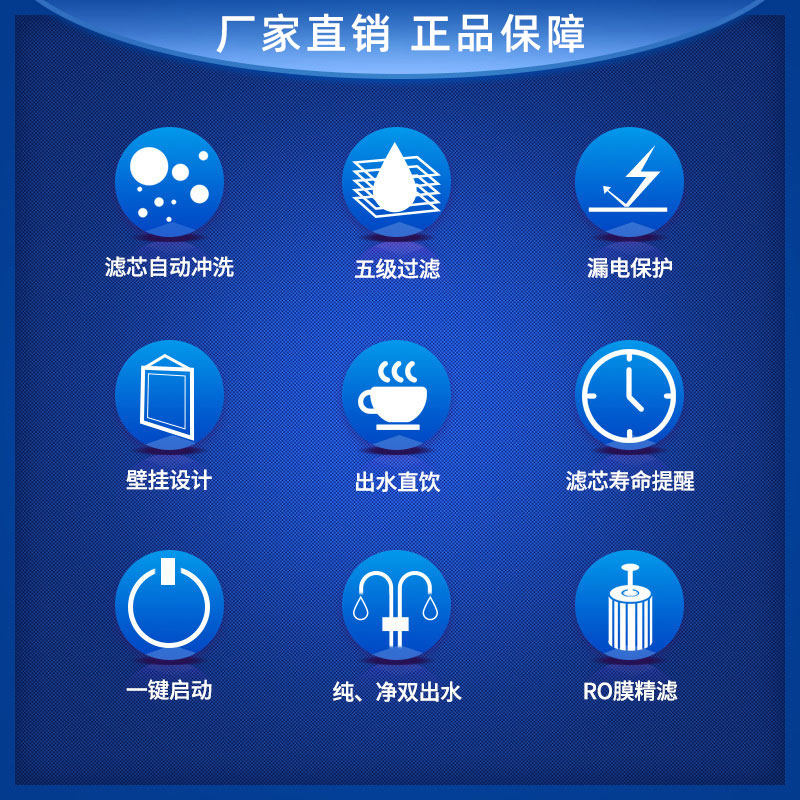 厂家直销 正品保障

滤芯自动冲洗

五级过滤

漏电保护

壁挂设计

出水直饮

滤芯寿命提醒

一键启动

纯、净双出水

RO膜精滤