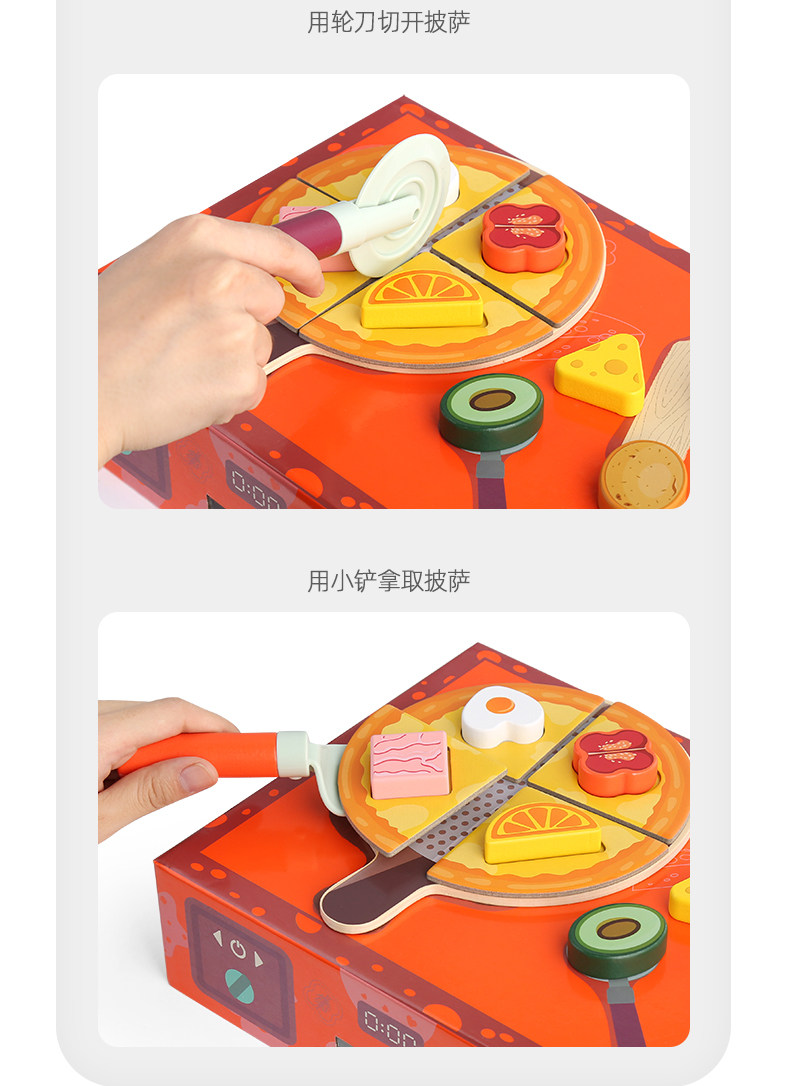 用轮刀切开披萨

0:00

用小铲拿取披萨

0:00