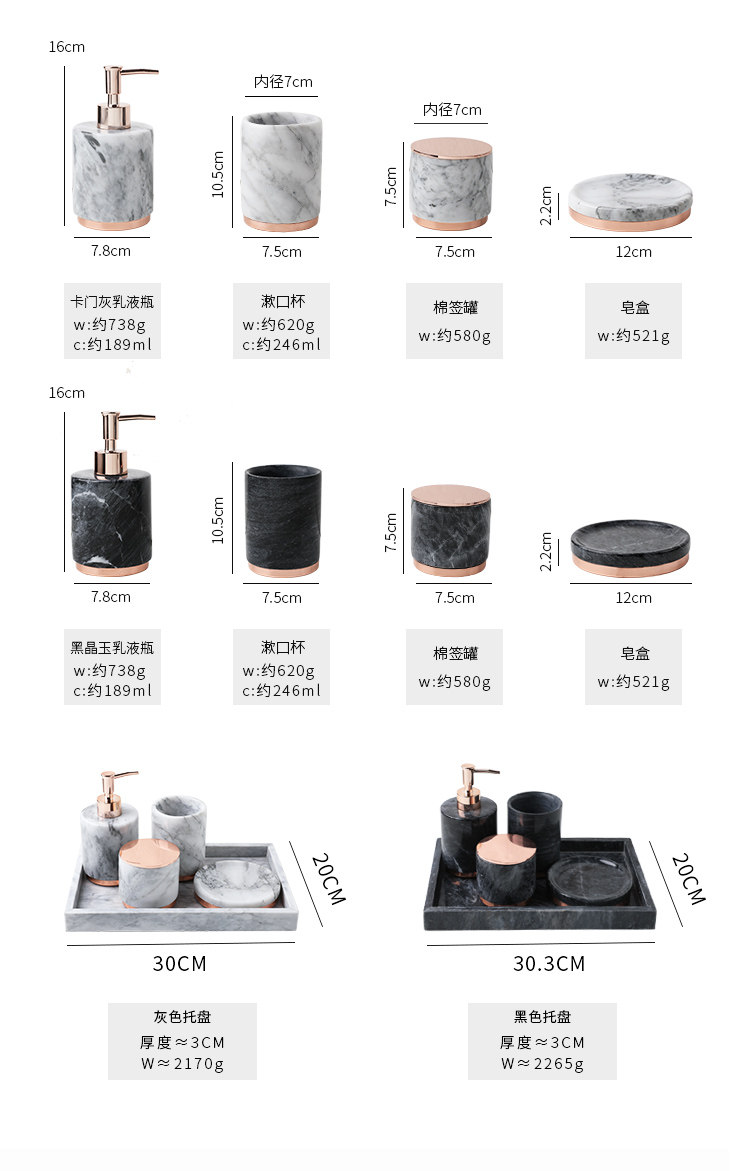 16cm

7.8cm

卡门灰乳液瓶
w:约738g
c:约189ml

内径7cm

10.5cm

7.5cm

漱口杯
w:约620g
c:约246ml

内径7cm

7.5cm

7.5cm

棉签罐
w:约580g

2.2cm

12cm

皂盒
w:约521g

16cm

7.8cm

黑晶玉乳液瓶
w:约738g
c:约189ml

10.5cm

7.5cm

漱口杯
w:约620g
c:约246ml

7.5cm

7.5cm

棉签罐
w:约580g

2.2cm

12cm

皂盒
w:约521g

20CM

30CM

灰色托盘
厚度≈3CM
W≈2170g

20CM

30.3CM

黑色托盘
厚度≈3CM
W≈2265g