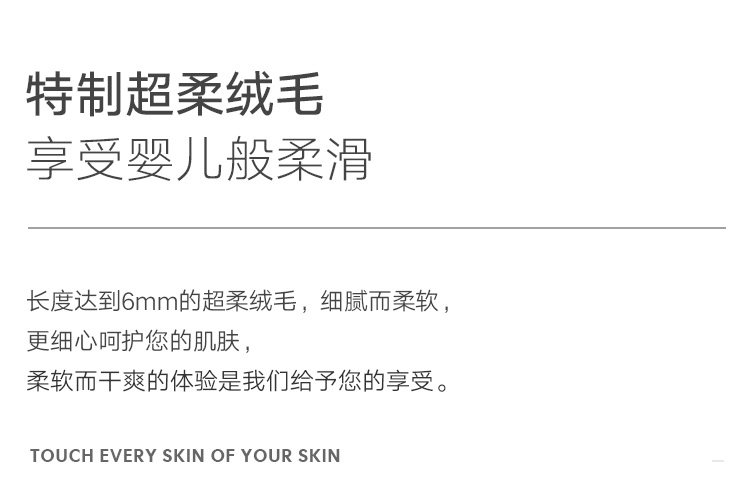 特制超柔绒毛
享受婴儿般柔滑

长度达到6mm的超柔绒毛，细腻而柔软，
更细心呵护您的肌肤，
柔软而干爽的体验是我们给予您的享受。

TOUCH EVERY SKIN OF YOUR SKIN