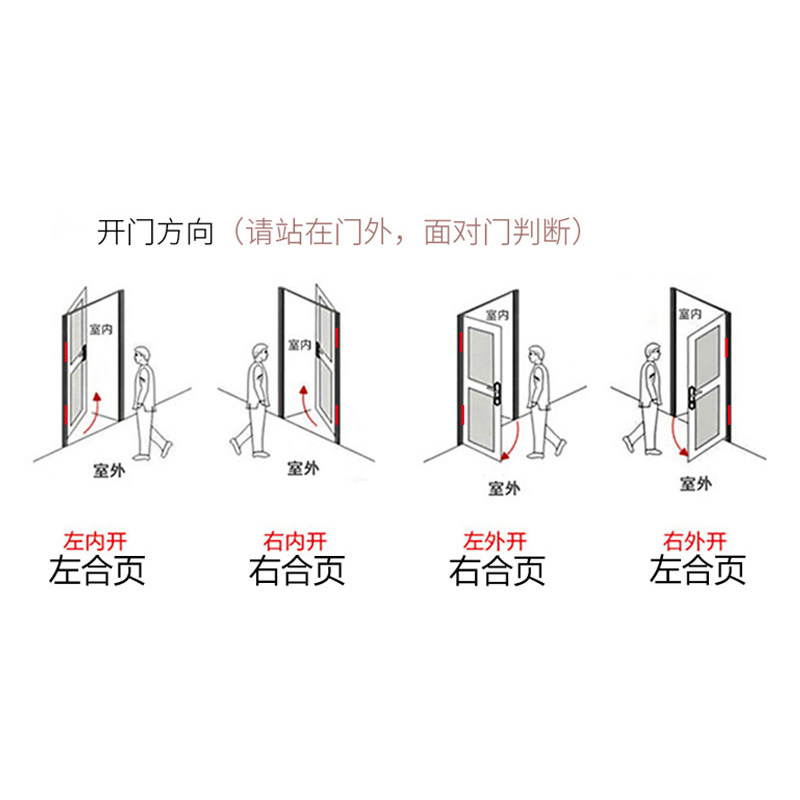 开门方向（请站在门外，面对门判断）

室内
室外
左内开
左合页

室内
室外
右内开
右合页

室内
室外
左外开
右合页

室内
室外
右外开
左合页