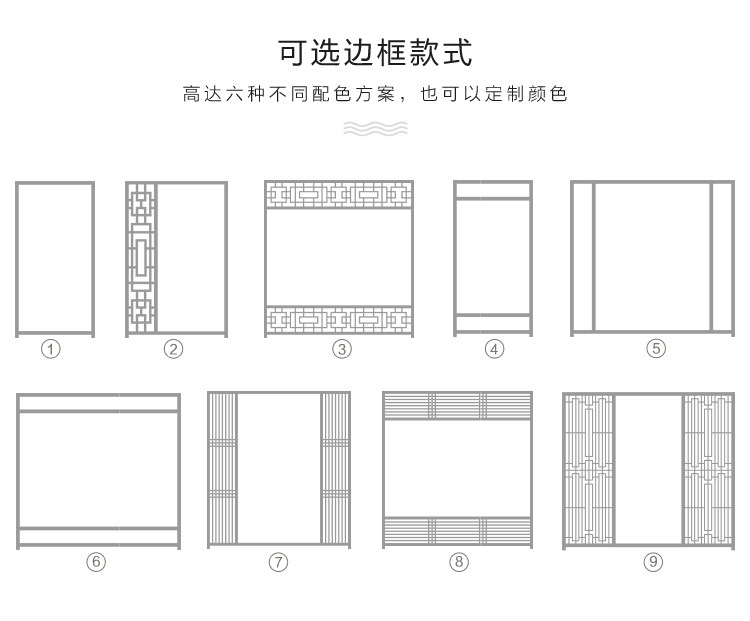 可选边框款式

高达六种不同配色方案，也可以定制颜色

①

②

③

④

⑤

⑥

⑦

⑧

⑨