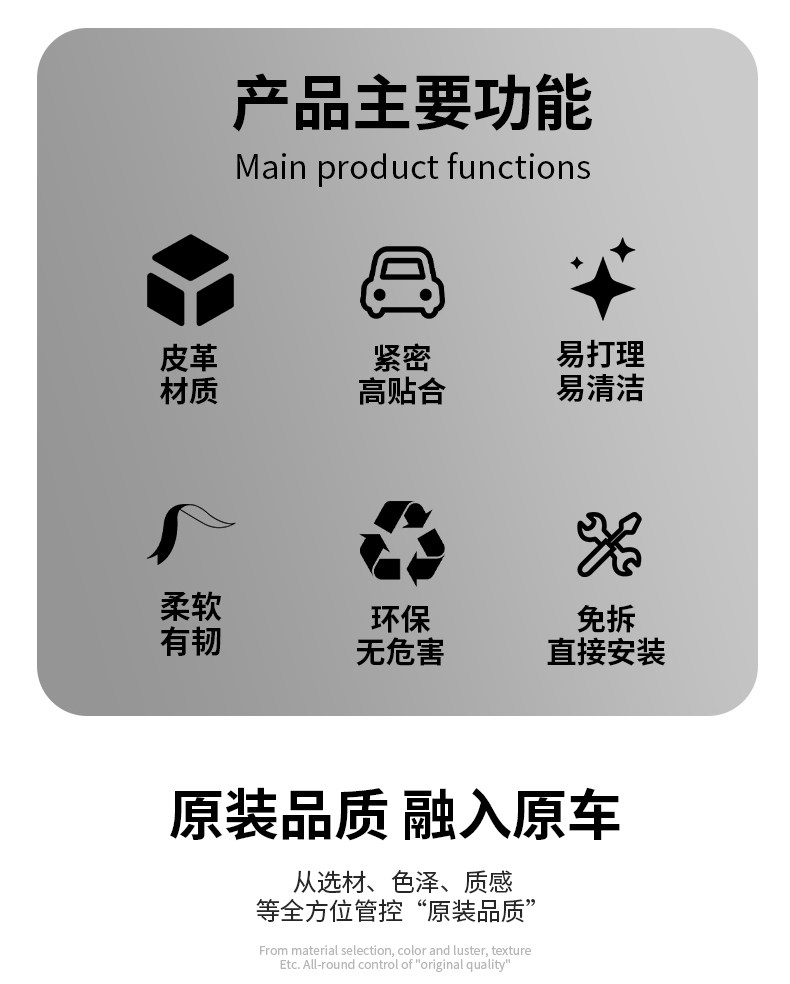 产品主要功能
Main product functions

皮革
材质

紧密
高贴合

易打理
易清洁

柔软
有韧

环保
无危害

免拆
直接安装

原装品质 融入原车

从选材、色泽、质感
等全方位管控“原装品质”

From material selection, color and luster, texture
Etc. All-round control of "original quality"