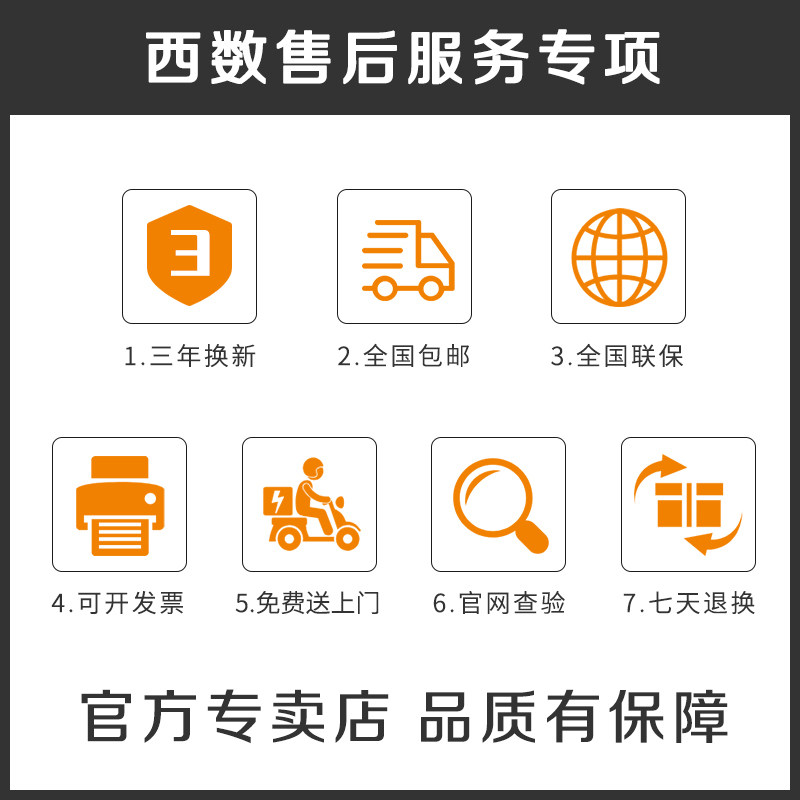 西数售后服务专项

3

1.三年换新

2.全国包邮

3.全国联保

4.可开发票

5.免费送上门

6.官网查验

7.七天退换

官方专卖店 品质有保障