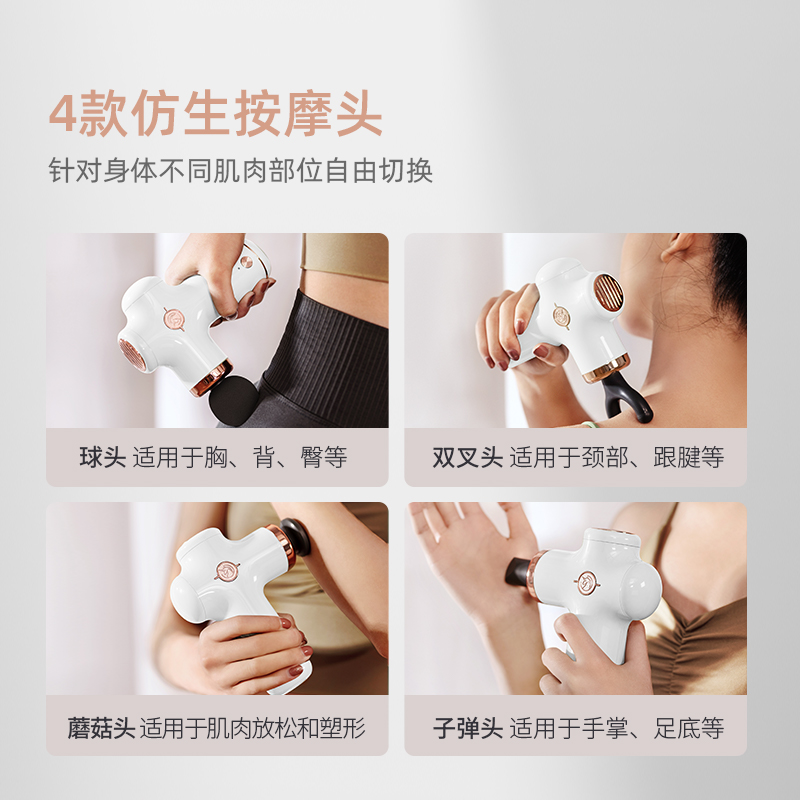 4款仿生按摩头

针对身体不同肌肉部位自由切换

球头 适用于胸、背、臀等

双叉头 适用于颈部、跟腱等

蘑菇头 适用于肌肉放松和塑形

子弹头 适用于手掌、足底等