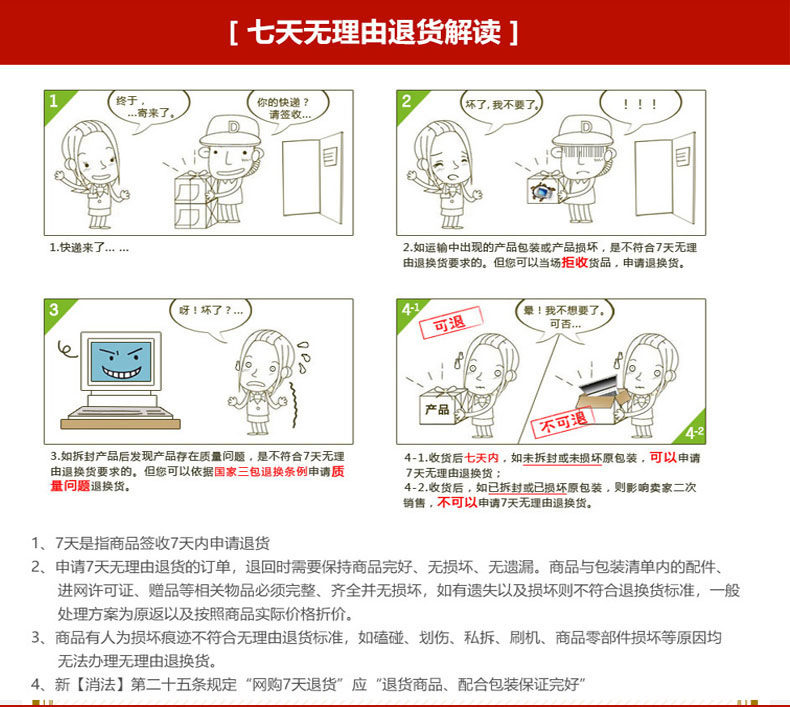 [ 七天无理由退货解读 ]

1

终于，...寄来了。

你的快递？请签收...

D

1.快递来了... ...

2

坏了，我不要了。

！！！

D

2.如运输中出现的产品包装或产品损坏，是不符合7天无理由退换货要求的。但您可以当场拒收货品，申请退换货。

3

呀！坏了？...

3.如拆封产品后发现产品存在质量问题，是不符合7天无理由退换货要求的。但您可以依据国家三包退换条例申请质量问题退换货。

4-1

可退

晕！我不想要了。可否...

产品

不可退

4-2

4-1.收货后七天内，如未拆封或未损坏原包装，可以申请7天无理由退换货；

4-2.收货后，如已拆封或已损坏原包装，则影响卖家二次销售，不可以申请7天无理由退换货。

1、7天是指商品签收7天内申请退货

2、申请7天无理由退货的订单，退回时需要保持商品完好、无损坏、无遗漏。商品与包装清单内的配件、进网许可证、赠品等相关物品必须完整、齐全并无损坏，如有遗失以及损坏则不符合退换货标准，一般处理方案为原返以及按照商品实际价格折价。

3、商品有人为损坏痕迹不符合无理由退货标准，如磕碰、划伤、私拆、刷机、商品零部件损坏等原因均无法办理无理由退换货。

4、新【消法】第二十五条规定“网购7天退货”应“退货商品、配合包装保证完好”