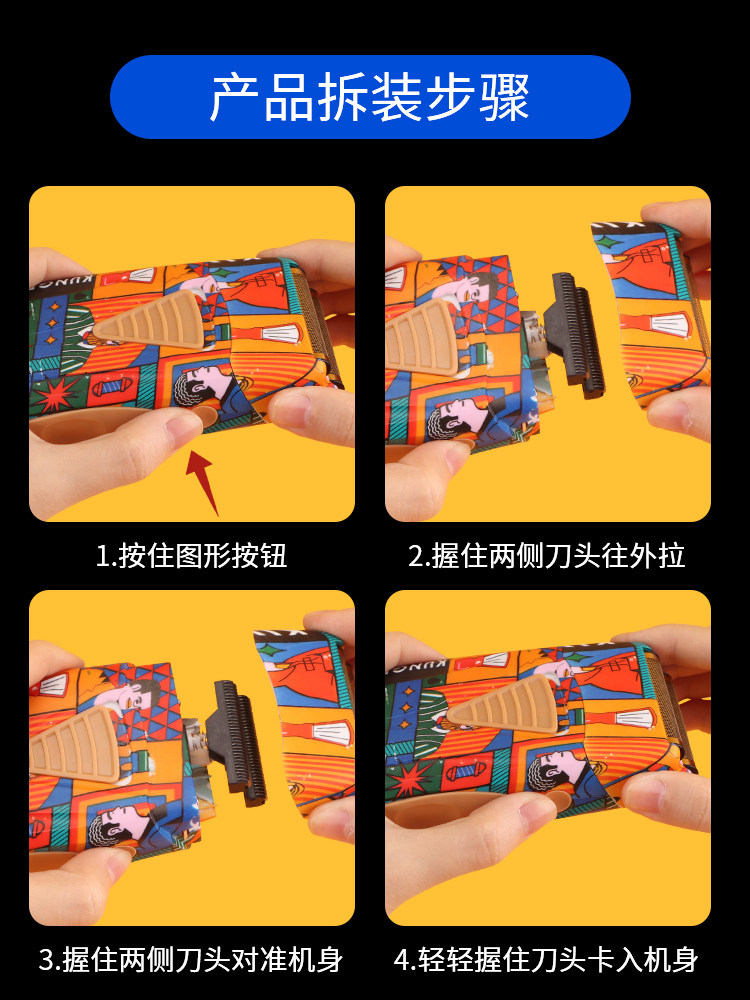 产品拆装步骤

1.按住图形按钮

2.握住两侧刀头往外拉

3.握住两侧刀头对准机身

4.轻轻握住刀头卡入机身