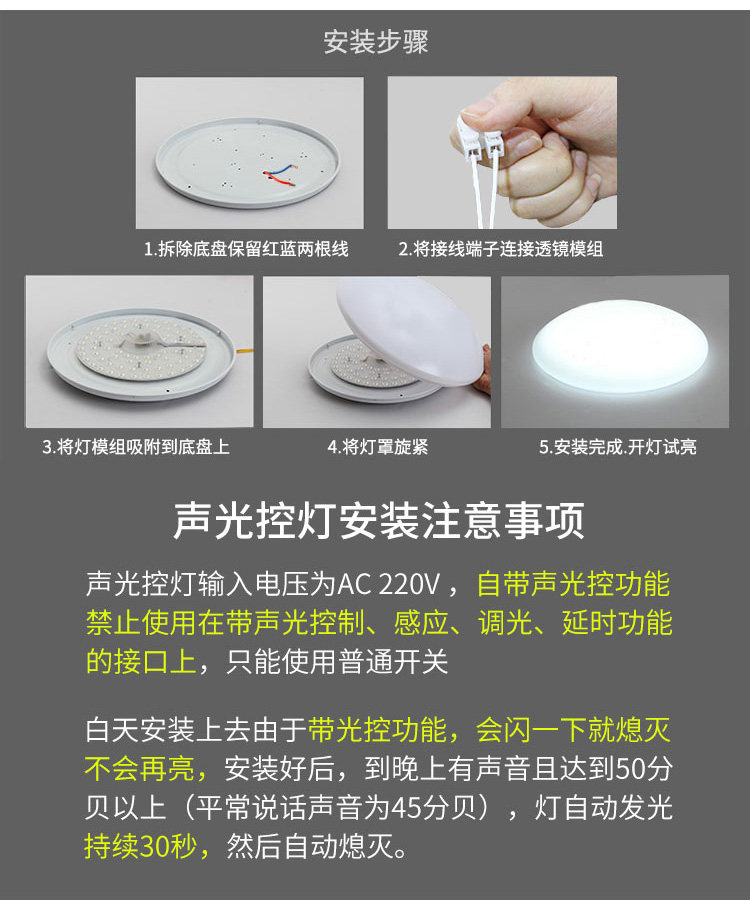 安装步骤

1.拆除底盘保留红蓝两根线

2.将接线端子连接透镜模组

3.将灯模组吸附到底盘上

4.将灯罩旋紧

5.安装完成.开灯试亮

声光控灯安装注意事项

声光控灯输入电压为AC 220V，自带声光控功能禁止使用在带声光控制、感应、调光、延时功能的接口上，只能使用普通开关

白天安装上去由于带光控功能，会闪一下就熄灭不会再亮，安装好后，到晚上有声音且达到50分贝以上（平常说话声音为45分贝），灯自动发光持续30秒，然后自动熄灭。