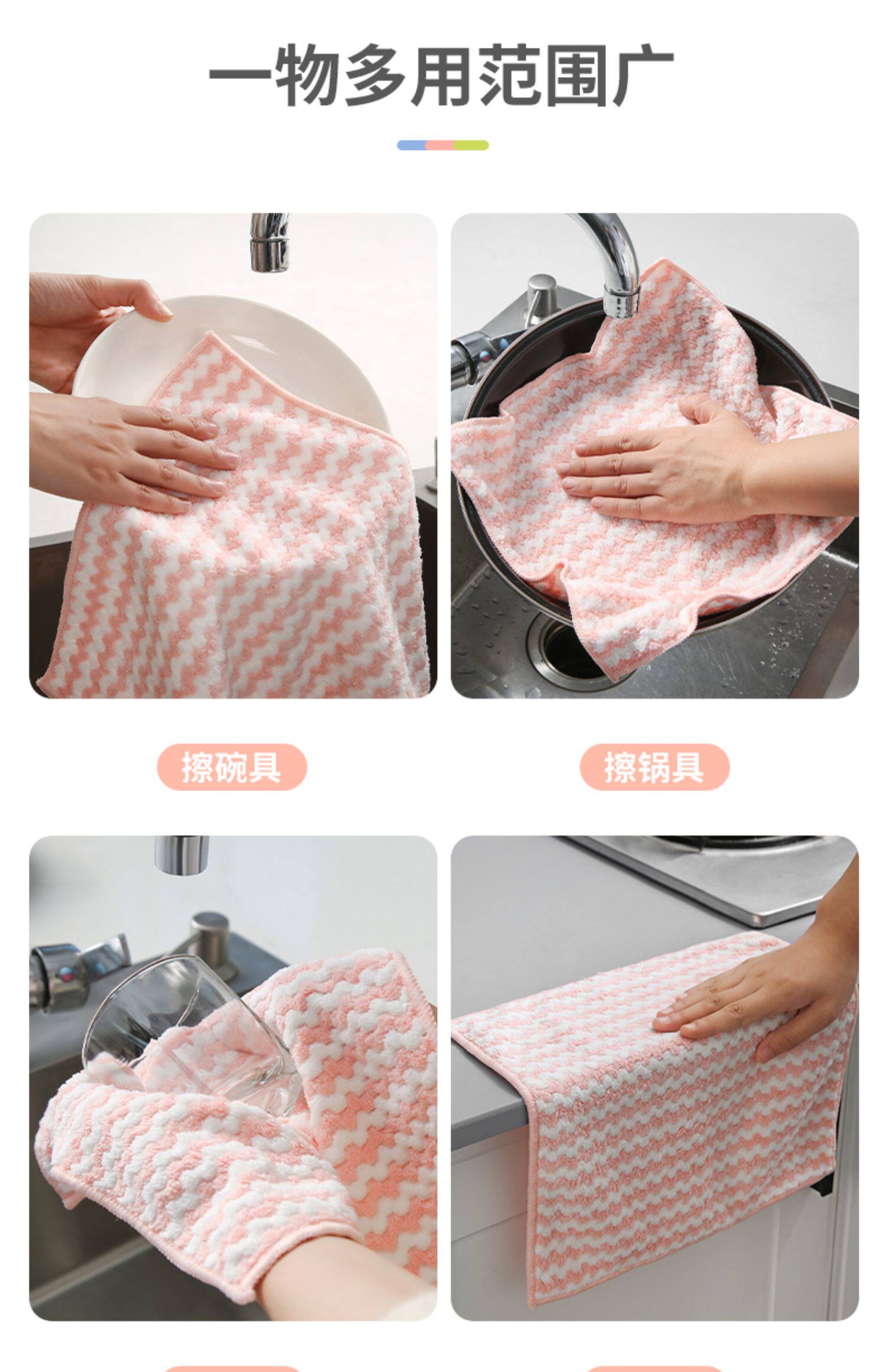 一物多用范围广

擦碗具

擦锅具