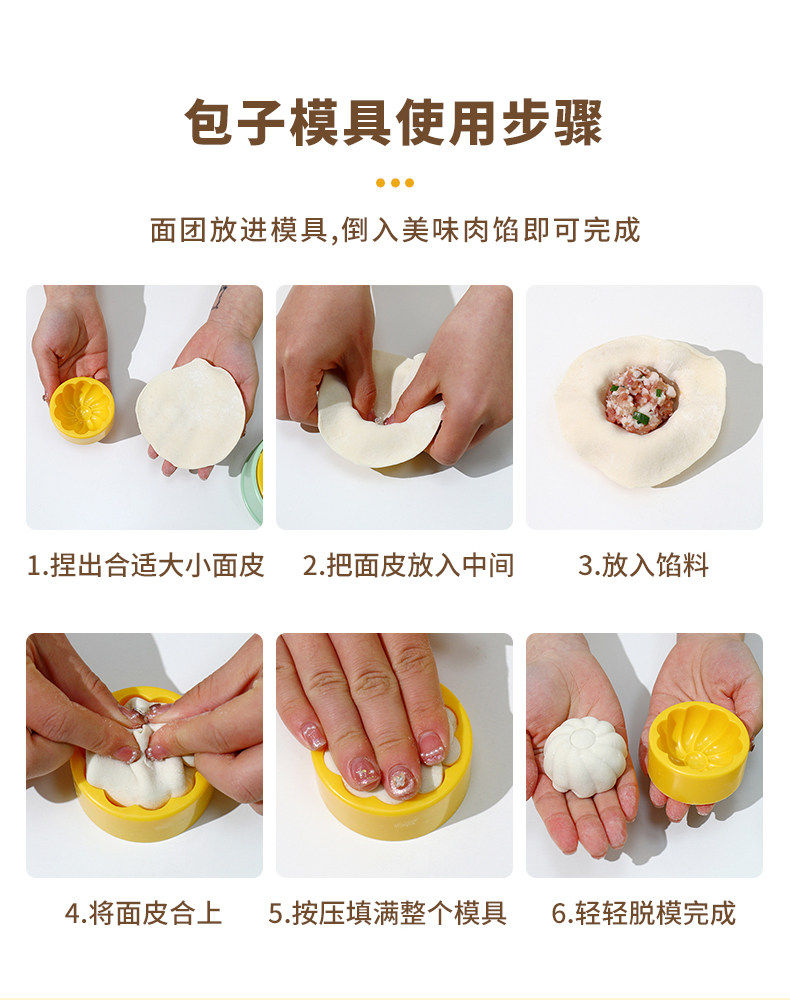 包子模具使用步骤

面团放进模具,倒入美味肉馅即可完成

1.捏出合适大小面皮

2.把面皮放入中间

3.放入馅料

4.将面皮合上

5.按压填满整个模具

6.轻轻脱模完成