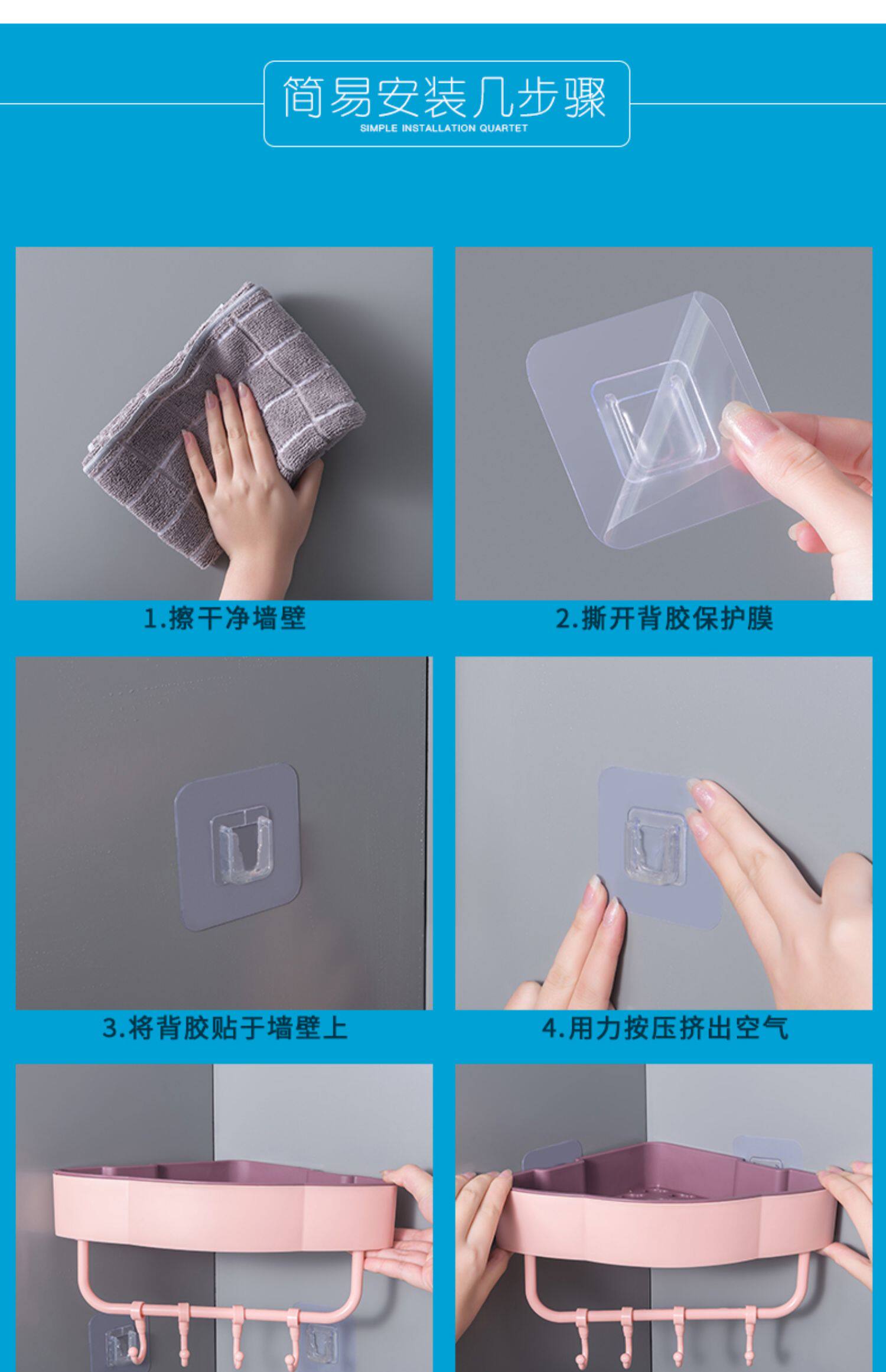 简易安装几步骤
SIMPLE INSTALLATION QUARTET

1.擦干净墙壁

2.撕开背胶保护膜

3.将背胶贴于墙壁上

4.用力按压挤出空气