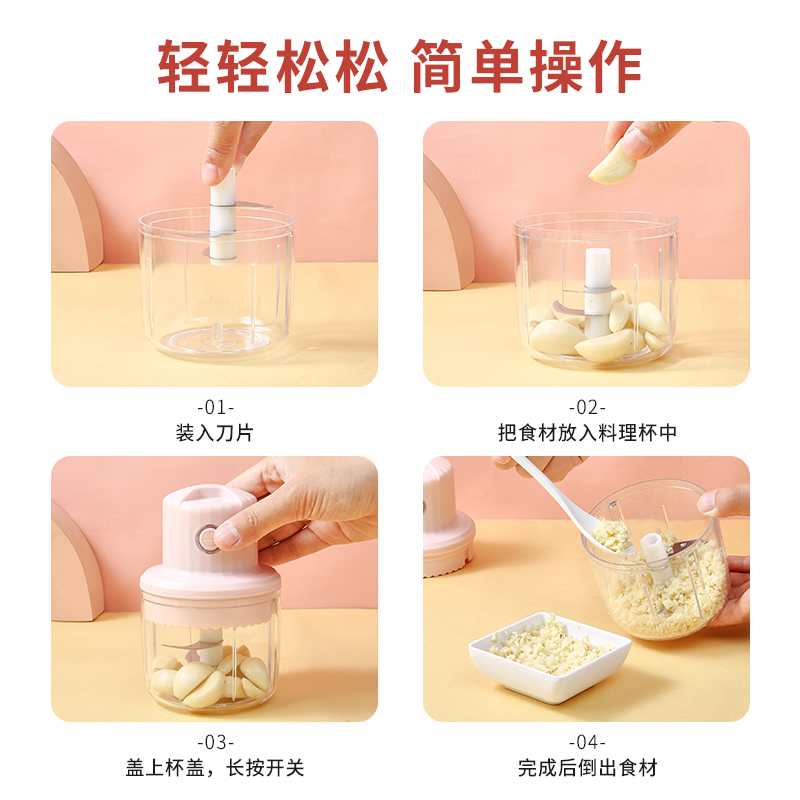 轻轻松松 简单操作

-01-
装入刀片

-02-
把食材放入料理杯中

-03-
盖上杯盖，长按开关

-04-
完成后倒出食材