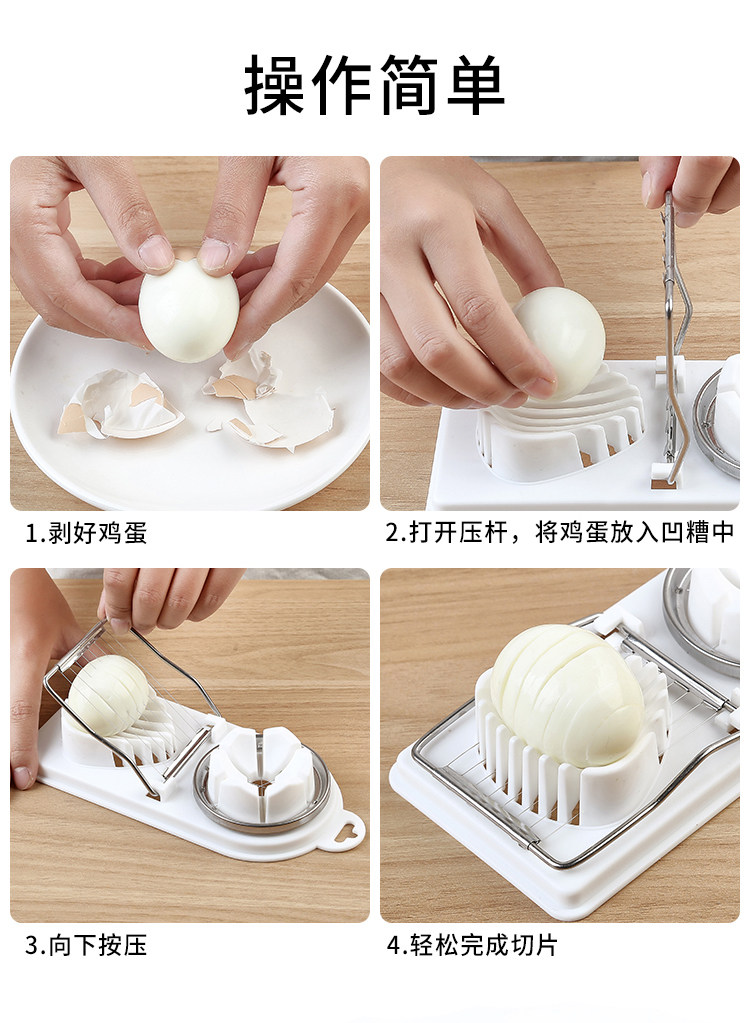 操作简单

1.剥好鸡蛋

2.打开压杆，将鸡蛋放入凹糟中

3.向下按压

4.轻松完成切片