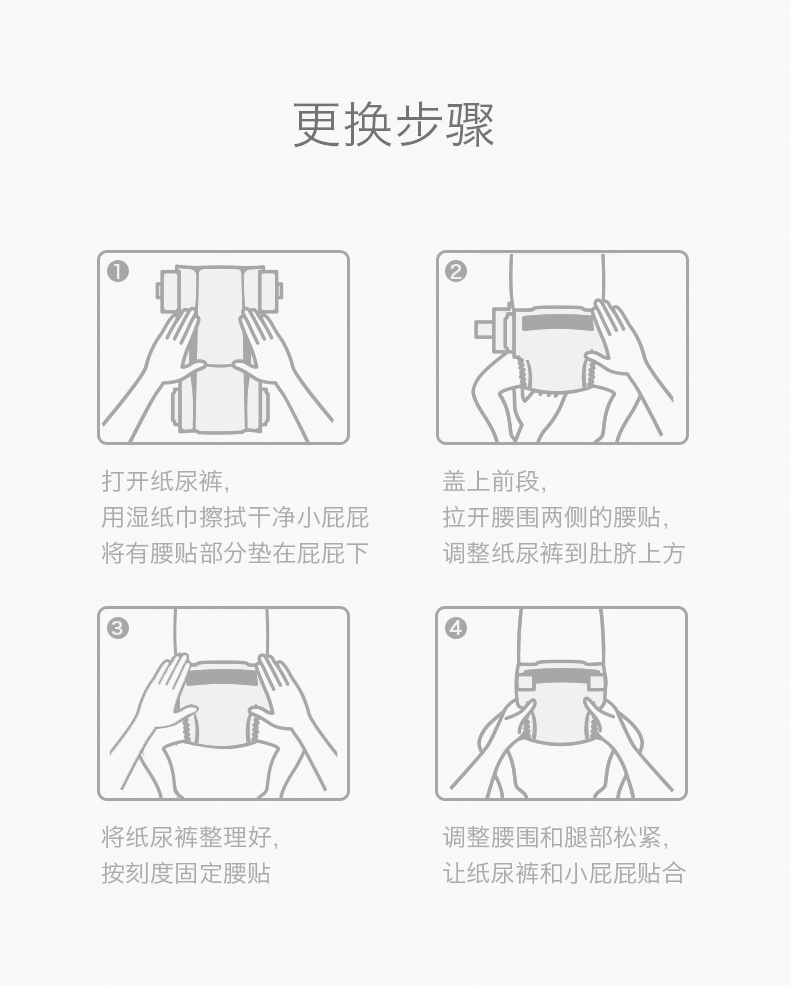 更换步骤

❶

打开纸尿裤，
用湿纸巾擦拭干净小屁屁
将有腰贴部分垫在屁屁下

❷

盖上前段，
拉开腰围两侧的腰贴，
调整纸尿裤到肚脐上方

❸

将纸尿裤整理好，
按刻度固定腰贴

❹

调整腰围和腿部松紧，
让纸尿裤和小屁屁贴合