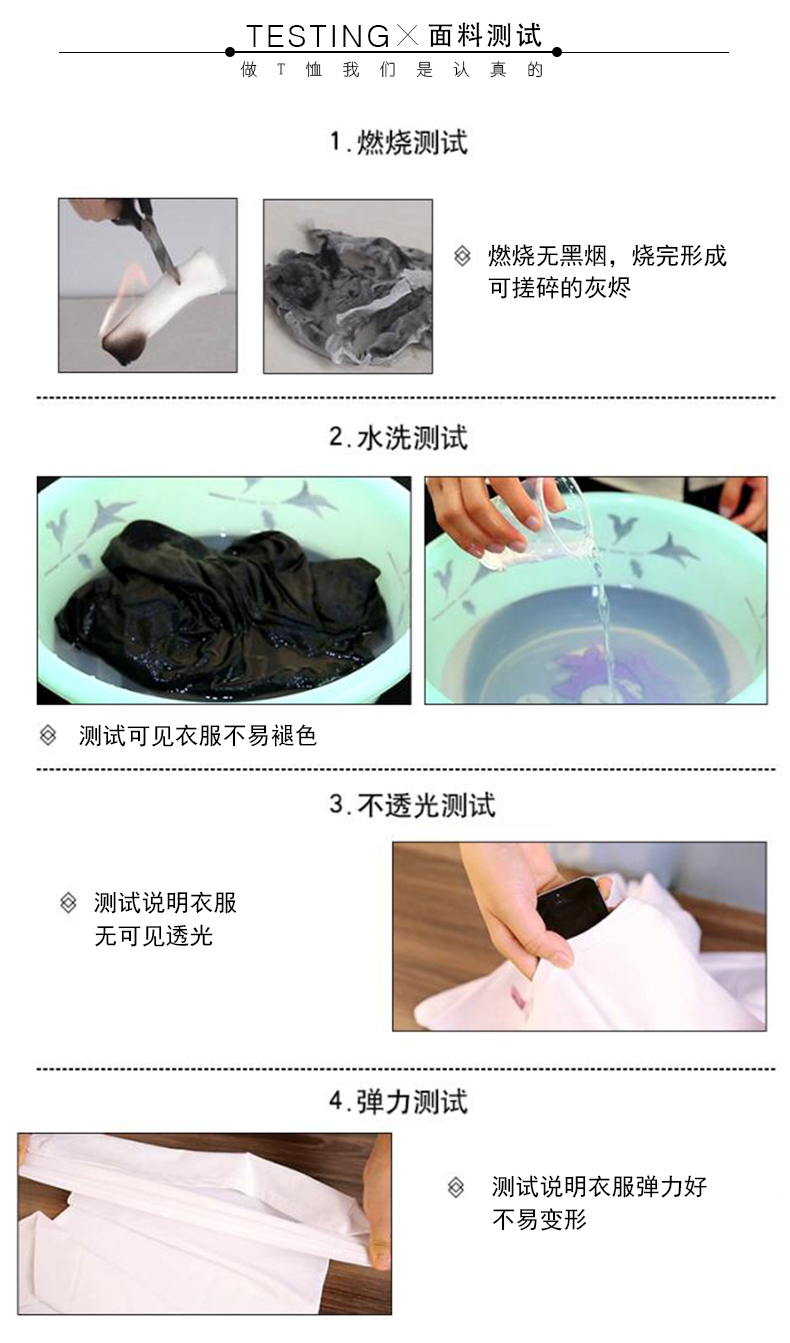 TESTING × 面料测试
做 T 恤 我 们 是 认 真 的

1.燃烧测试

燃烧无黑烟，烧完形成可搓碎的灰烬

2.水洗测试

测试可见衣服不易褪色

3.不透光测试

测试说明衣服无可见透光

4.弹力测试

测试说明衣服弹力好不易变形