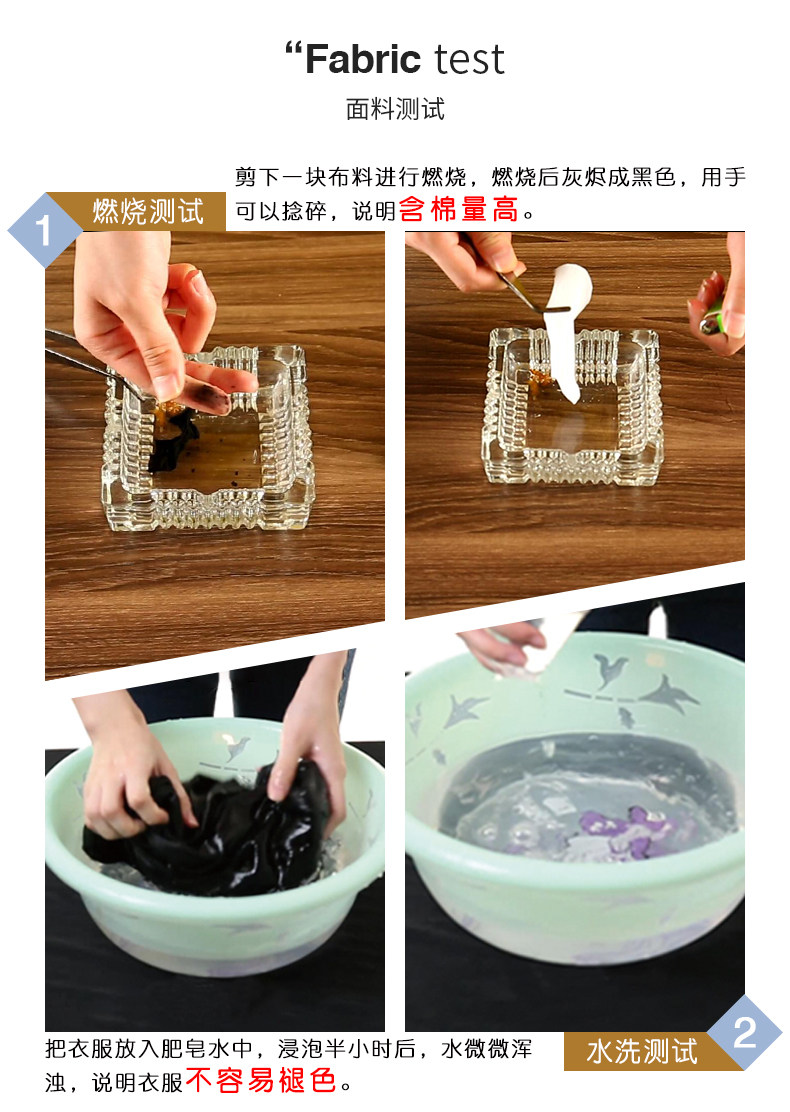 “Fabric test
面料测试

1 燃烧测试

剪下一块布料进行燃烧，燃烧后灰烬成黑色，用手可以捻碎，说明含棉量高。

把衣服放入肥皂水中，浸泡半小时后，水微微浑浊，说明衣服不容易褪色。

水洗测试 2