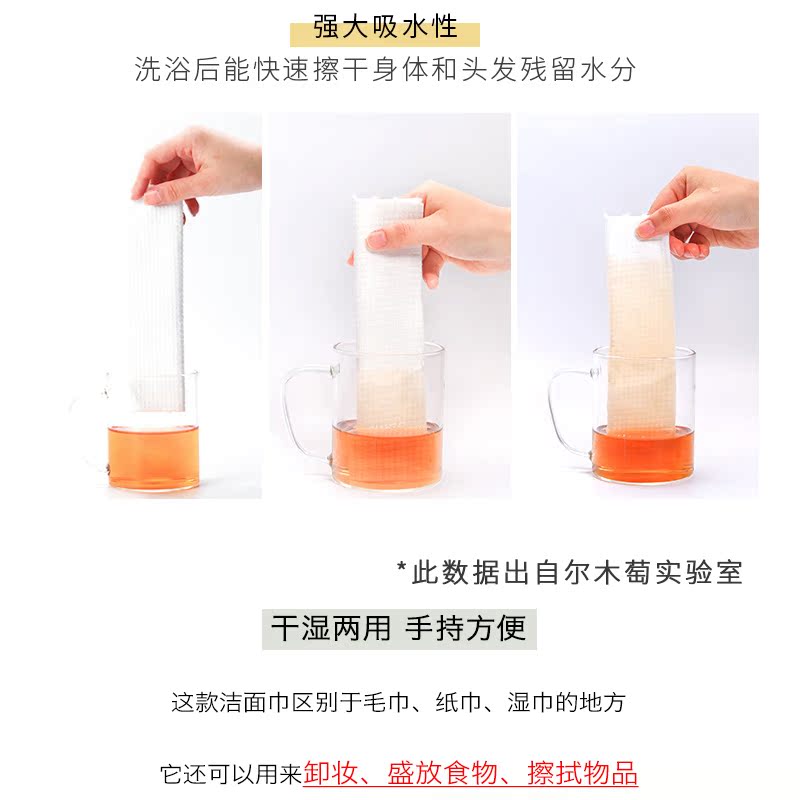 强大吸水性

洗浴后能快速擦干身体和头发残留水分

*此数据出自尔木萄实验室

干湿两用 手持方便

这款洁面巾区别于毛巾、纸巾、湿巾的地方

它还可以用来卸妆、盛放食物、擦拭物品