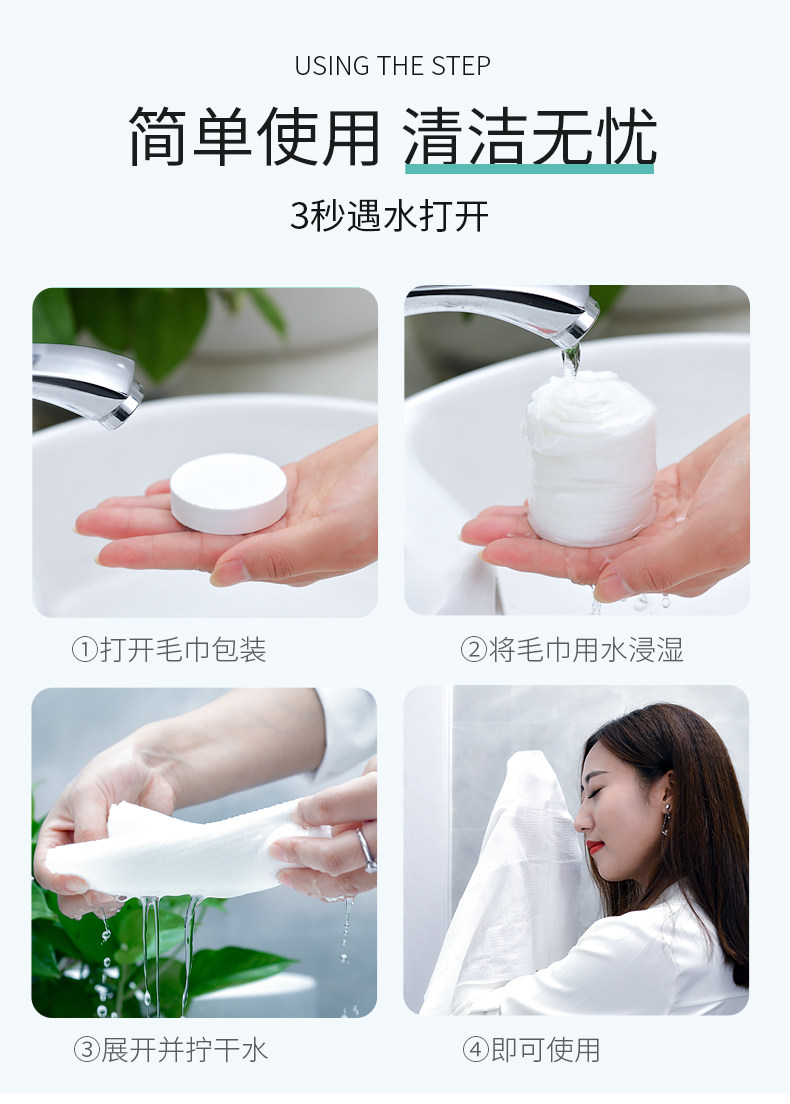 USING THE STEP

简单使用 清洁无忧

3秒遇水打开

①打开毛巾包装

②将毛巾用水浸湿

③展开并拧干水

④即可使用