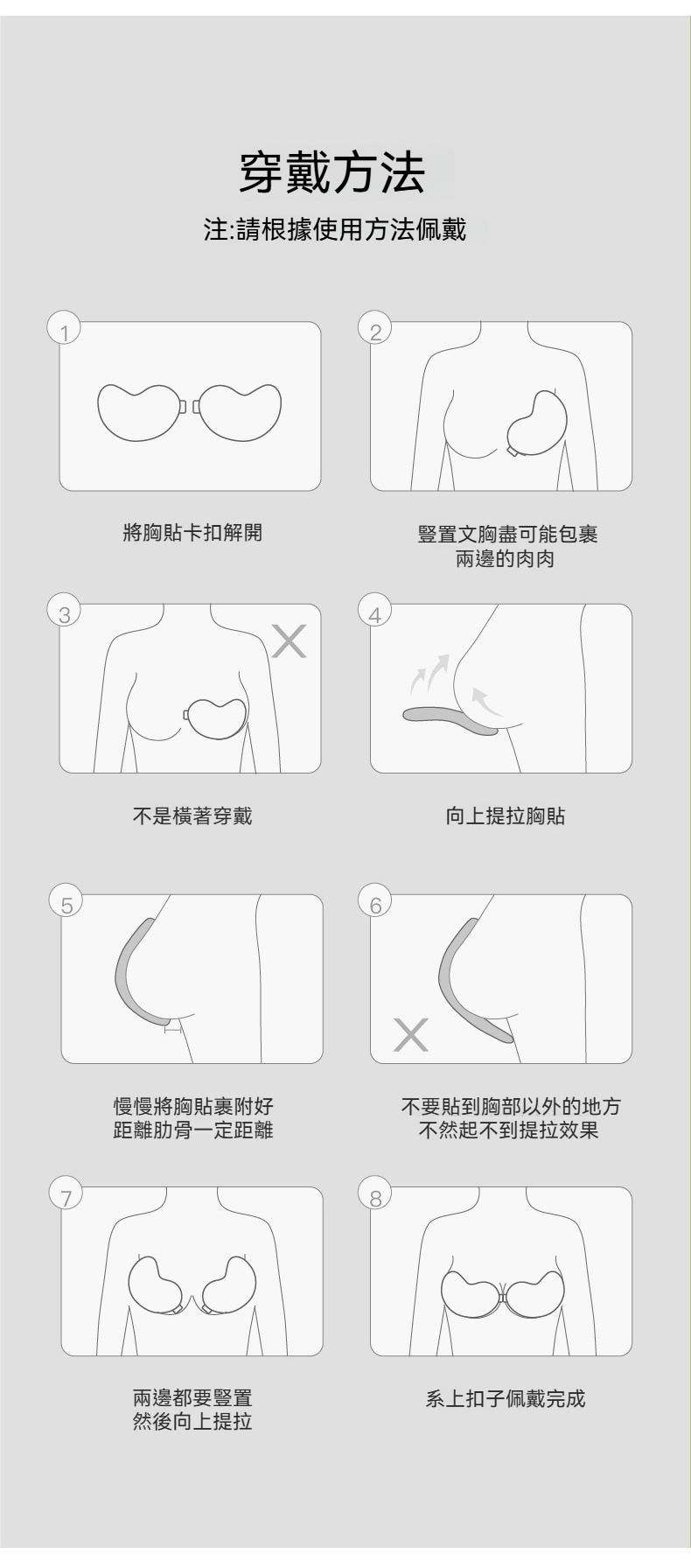 穿戴方法

注:請根據使用方法佩戴

1

將胸貼卡扣解開

2

豎置文胸盡可能包裹兩邊的肉肉

3

不是橫著穿戴

4

向上提拉胸貼

5

慢慢將胸貼裹附好距離肋骨一定距離

6

不要貼到胸部以外的地方不然起不到提拉效果

7

兩邊都要豎置然後向上提拉

8

系上扣子佩戴完成