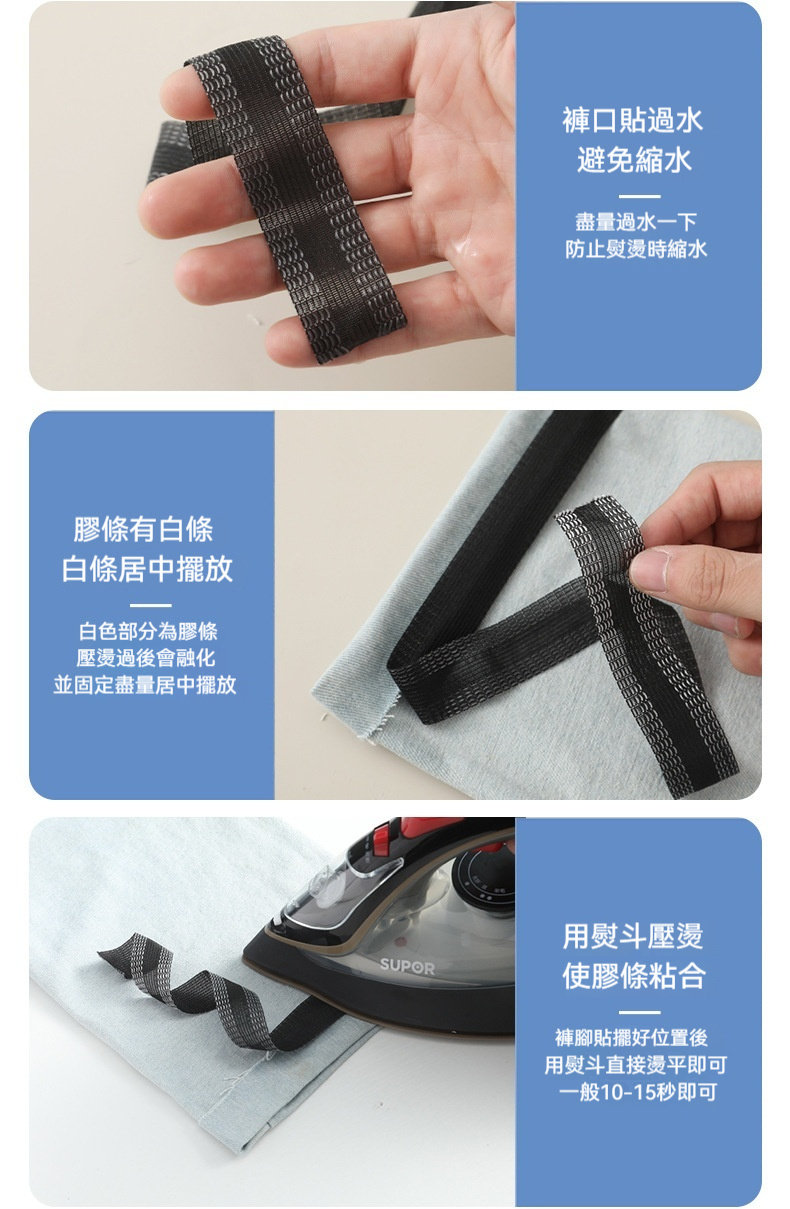 褲口貼過水
避免縮水

盡量過水一下
防止熨燙時縮水

膠條有白條
白條居中擺放

白色部分為膠條
壓燙過後會融化
並固定盡量居中擺放

SUPOR

用熨斗壓燙
使膠條粘合

褲腳貼擺好位置後
用熨斗直接燙平即可
一般10-15秒即可