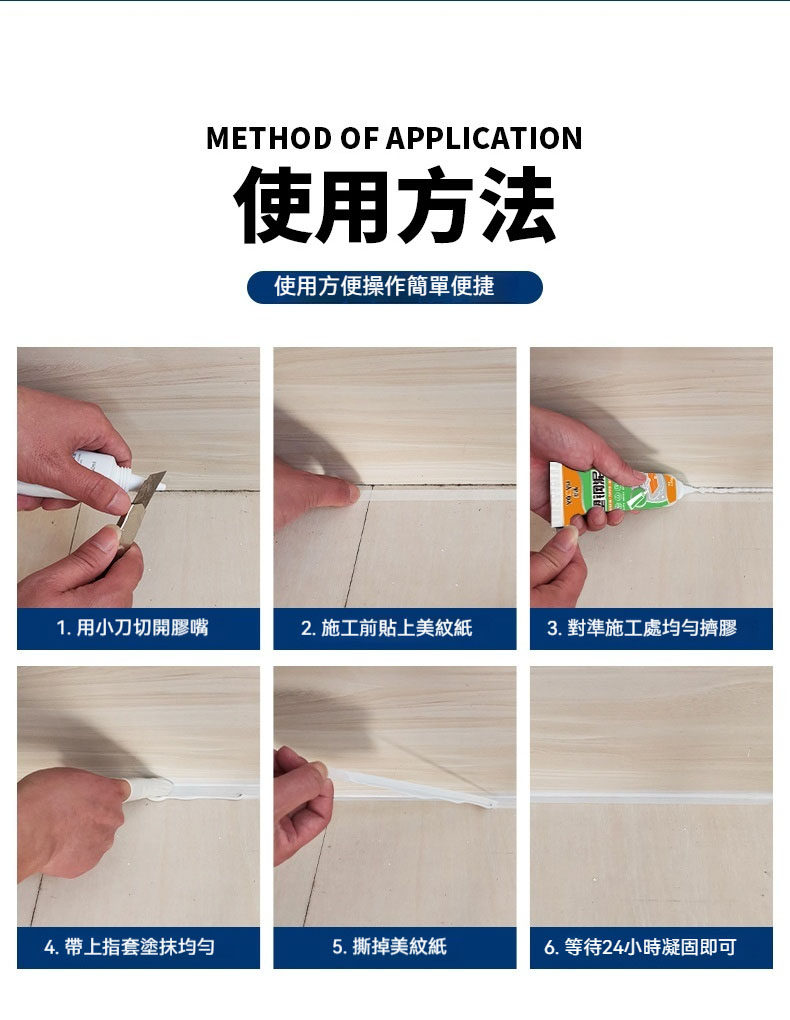 METHOD OF APPLICATION
使用方法

使用方便操作簡單便捷

1. 用小刀切開膠嘴

2. 施工前貼上美紋紙

3. 對準施工處均勻擠膠

4. 帶上指套塗抹均勻

5. 撕掉美紋紙

6. 等待24小時凝固即可