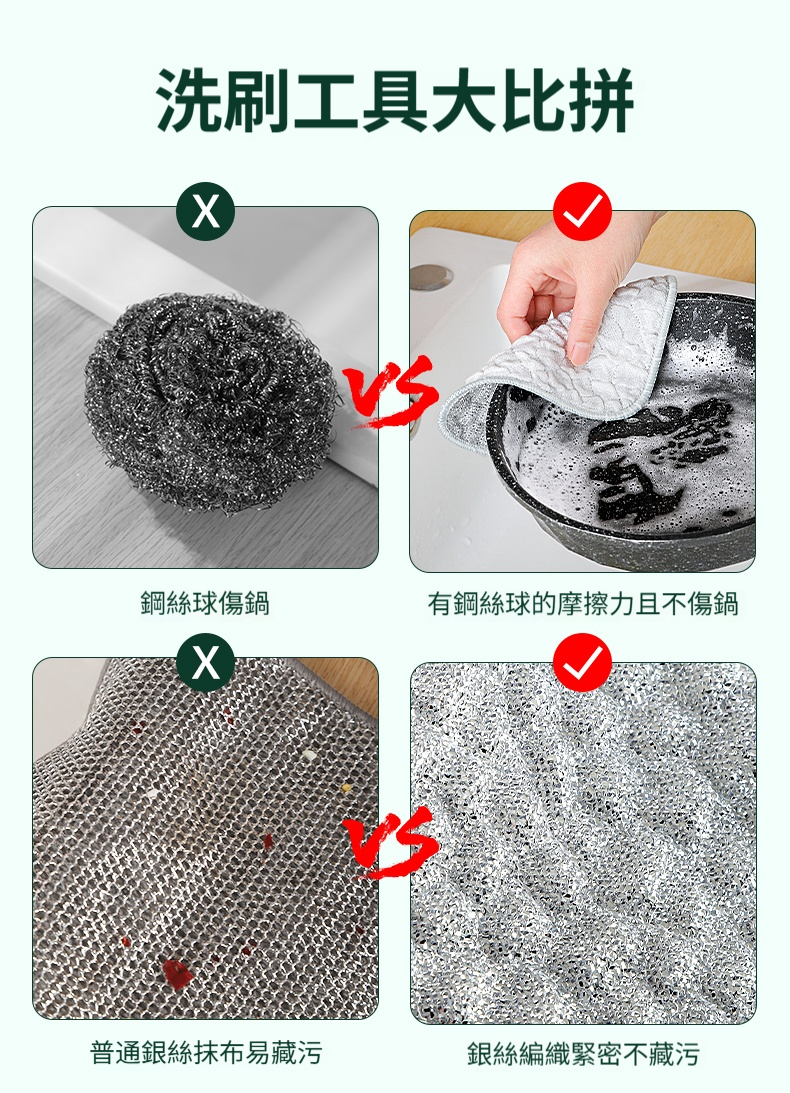 洗刷工具大比拼

X

VS

鋼絲球傷鍋

有鋼絲球的摩擦力且不傷鍋

X

VS

普通銀絲抹布易藏污

銀絲編織緊密不藏污