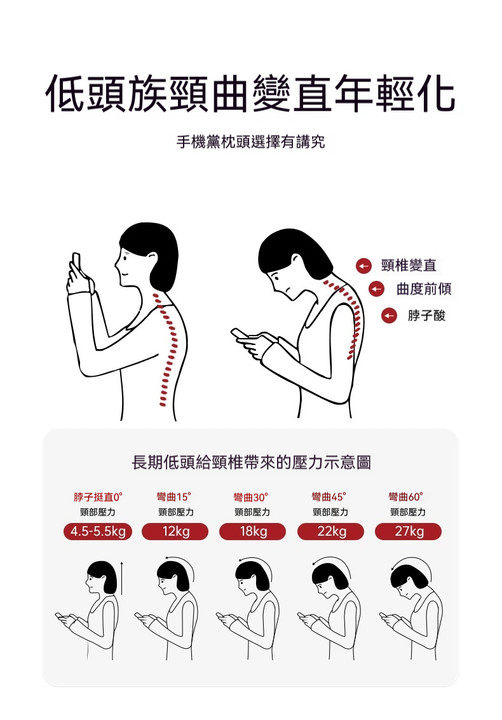 低頭族頸曲變直年輕化

手機黨枕頭選擇有講究

頸椎變直

曲度前傾

脖子酸

長期低頭給頸椎帶來的壓力示意圖

脖子挺直0°
頸部壓力
4.5-5.5kg

彎曲15°
頸部壓力
12kg

彎曲30°
頸部壓力
18kg

彎曲45°
頸部壓力
22kg

彎曲60°
頸部壓力
27kg