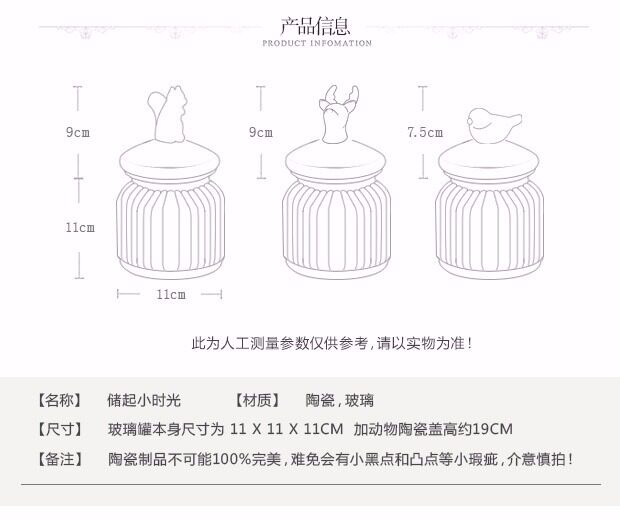 产品信息
PRODUCT INFOMATION

9cm
11cm
11cm
9cm
7.5cm

此为人工测量参数仅供参考，请以实物为准！

【名称】 储起小时光 【材质】 陶瓷，玻璃
【尺寸】 玻璃罐本身尺寸为 11 X 11 X 11CM 加动物陶瓷盖高约19CM
【备注】 陶瓷制品不可能100%完美，难免会有小黑点和凸点等小瑕疵，介意慎拍！