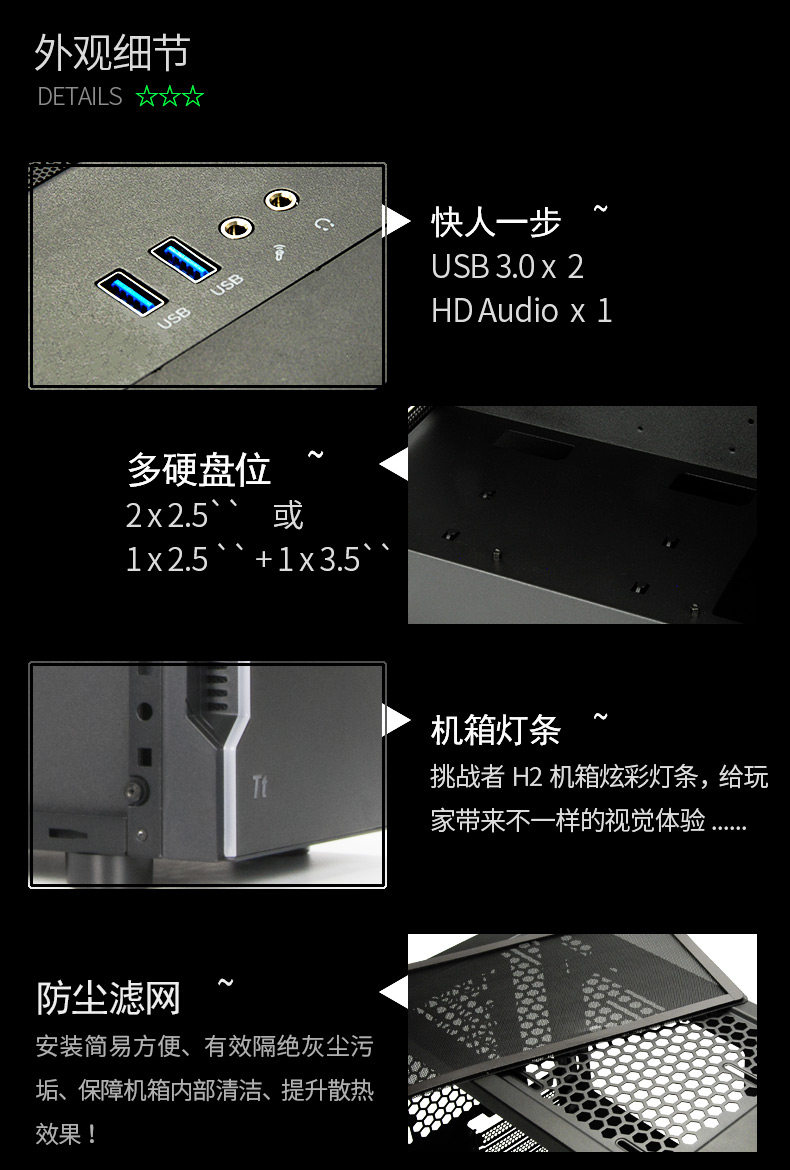 外观细节
DETAILS ☆☆☆

USB USB

快人一步 ~
USB 3.0 x 2
HD Audio x 1

多硬盘位 ~
2 x 2.5`` 或
1 x 2.5`` + 1 x 3.5``

Tt

机箱灯条 ~
挑战者 H2 机箱炫彩灯条，给玩家带来不一样的视觉体验 ......

防尘滤网 ~
安装简易方便、有效隔绝灰尘污垢、保障机箱内部清洁、提升散热效果！