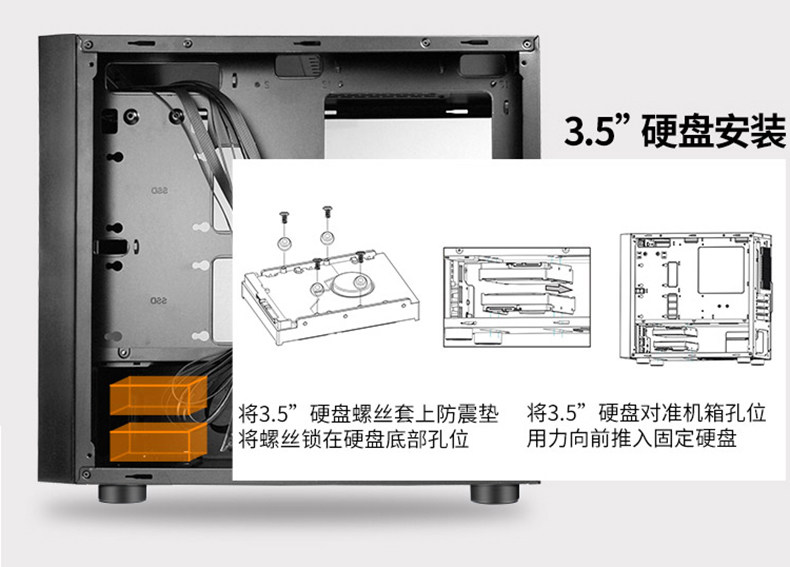 3.5” 硬盘安装

SSD

SSD

将3.5”硬盘螺丝套上防震垫
将螺丝锁在硬盘底部孔位

将3.5”硬盘对准机箱孔位
用力向前推入固定硬盘