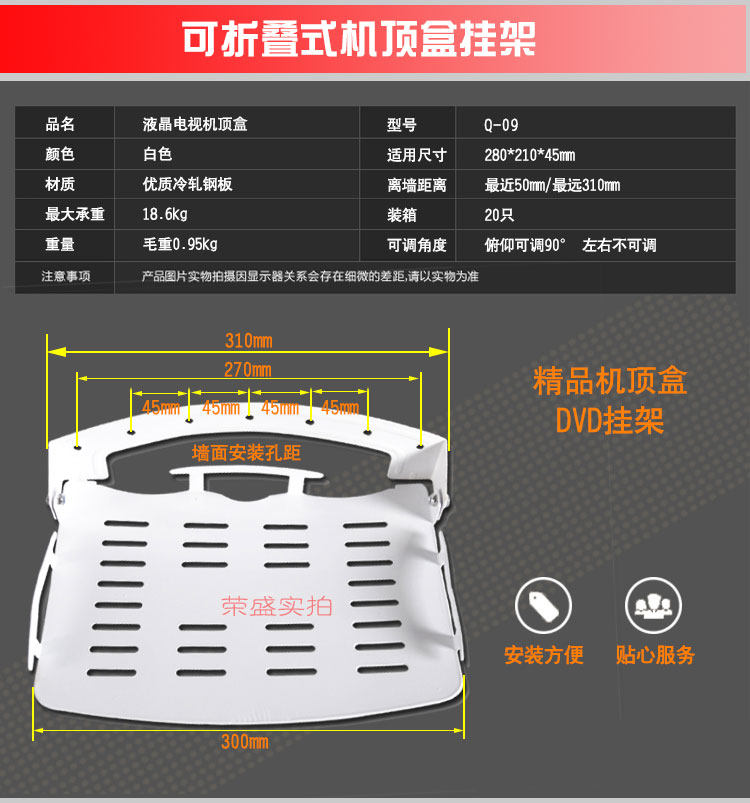 可折叠式机顶盒挂架

| 品名 | 液晶电视机顶盒 | 型号 | Q-09 |
|---|---|---|---|
| 颜色 | 白色 | 适用尺寸 | 280*210*45mm |
| 材质 | 优质冷轧钢板 | 离墙距离 | 最近50mm/最远310mm |
| 最大承重 | 18.6kg | 装箱 | 20只 |
| 重量 | 毛重0.95kg | 可调角度 | 俯仰可调90° 左右不可调 |
| 注意事项 | 产品图片实物拍摄因显示器关系会存在细微的差距,请以实物为准 | | |

310mm
270mm
45mm 45mm 45mm 45mm
墙面安装孔距
荣盛实拍
300mm

精品机顶盒
DVD挂架

安装方便
贴心服务