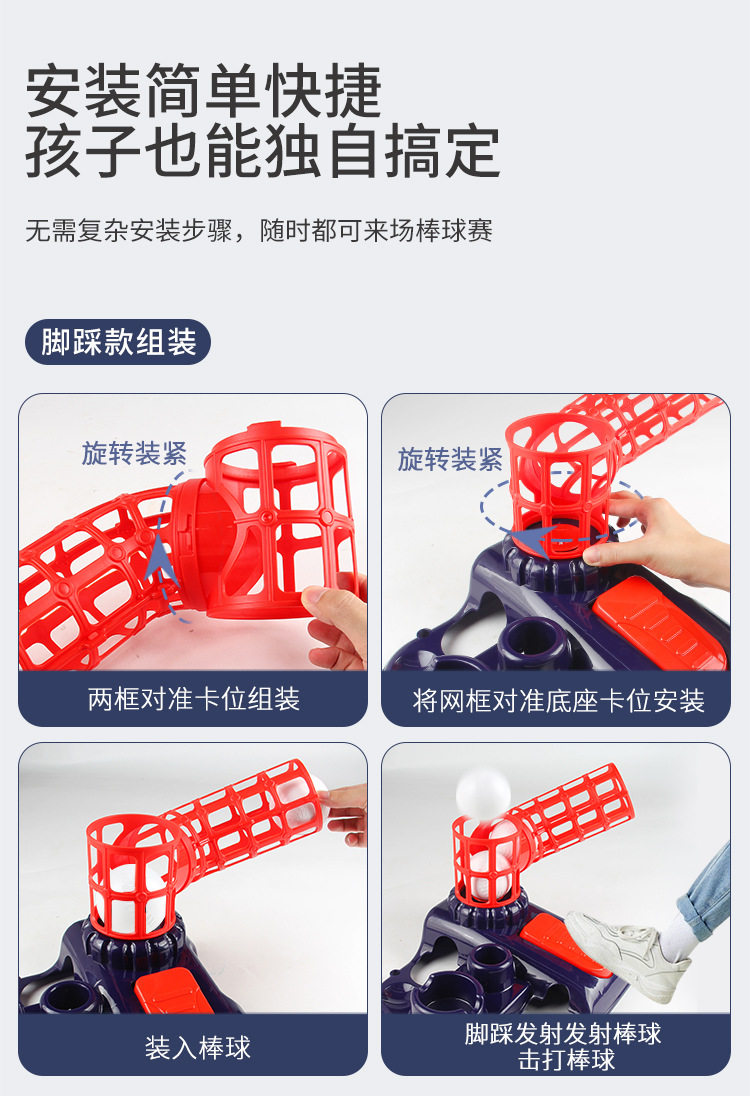 安装简单快捷
孩子也能独自搞定

无需复杂安装步骤，随时都可来场棒球赛

脚踩款组装

旋转装紧

两框对准卡位组装

旋转装紧

将网框对准底座卡位安装

装入棒球

脚踩发射发射棒球
击打棒球