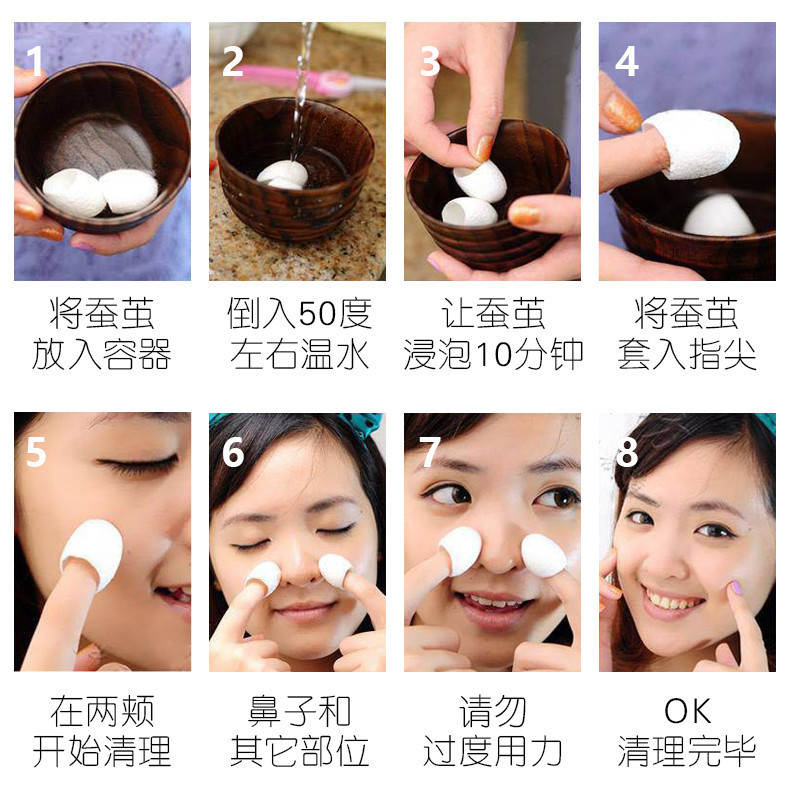 1

将蚕茧
放入容器

2

倒入50度
左右温水

3

让蚕茧
浸泡10分钟

4

将蚕茧
套入指尖

5

在两颊
开始清理

6

鼻子和
其它部位

7

请勿
过度用力

8

OK
清理完毕