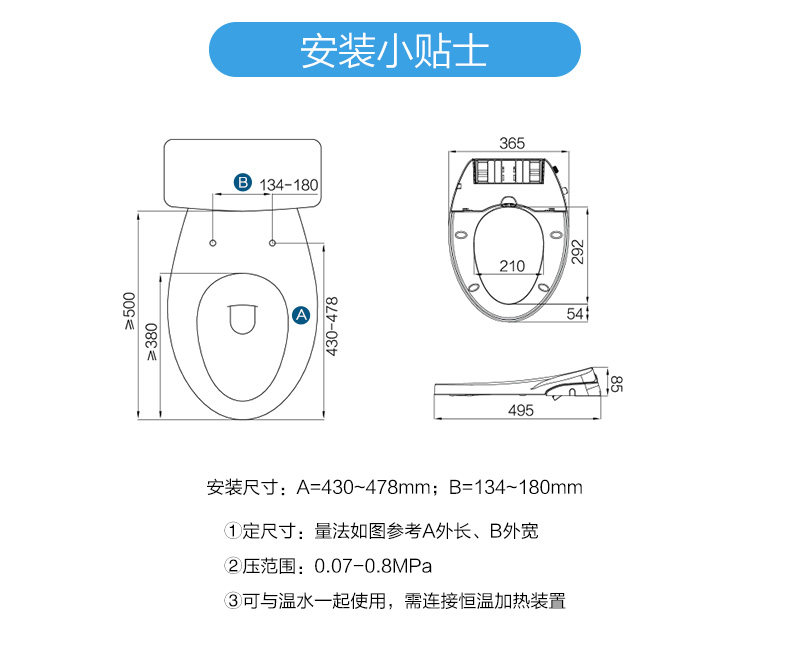 安装小贴士

B 134-180

≥500

≥380

A

430-478

365

210

292

54

85

495

安装尺寸：A=430~478mm；B=134~180mm

①定尺寸：量法如图参考A外长、B外宽

②压范围：0.07-0.8MPa

③可与温水一起使用，需连接恒温加热装置