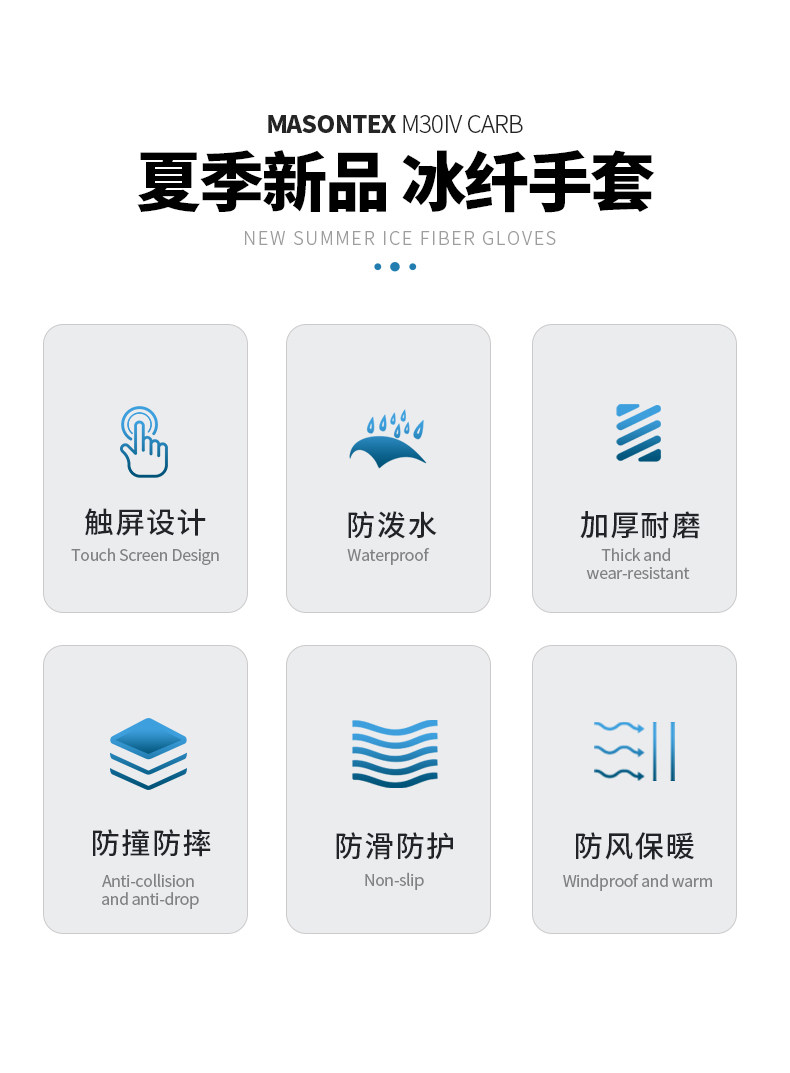 MASONTEX M30IV CARB

夏季新品 冰纤手套

NEW SUMMER ICE FIBER GLOVES

触屏设计
Touch Screen Design

防泼水
Waterproof

加厚耐磨
Thick and wear-resistant

防撞防摔
Anti-collision and anti-drop

防滑防护
Non-slip

防风保暖
Windproof and warm