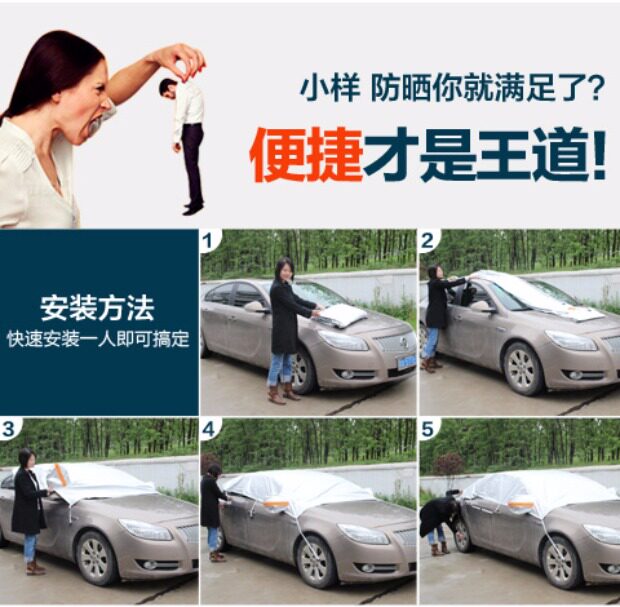 小样 防晒你就满足了?

便捷才是王道!

安装方法
快速安装一人即可搞定

1

2

3

4

5