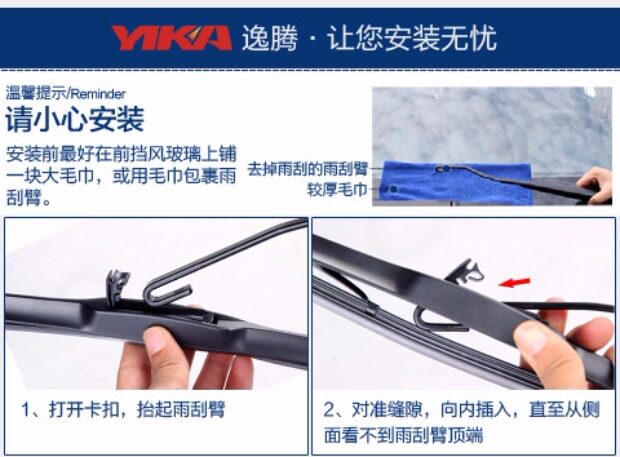 YIKA 逸腾 · 让您安装无忧

温馨提示/Reminder

请小心安装

安装前最好在前挡风玻璃上铺一块大毛巾，或用毛巾包裹雨刮臂。

去掉雨刮的雨刮臂

较厚毛巾

1、打开卡扣，抬起雨刮臂

2、对准缝隙，向内插入，直至从侧面看不到雨刮臂顶端