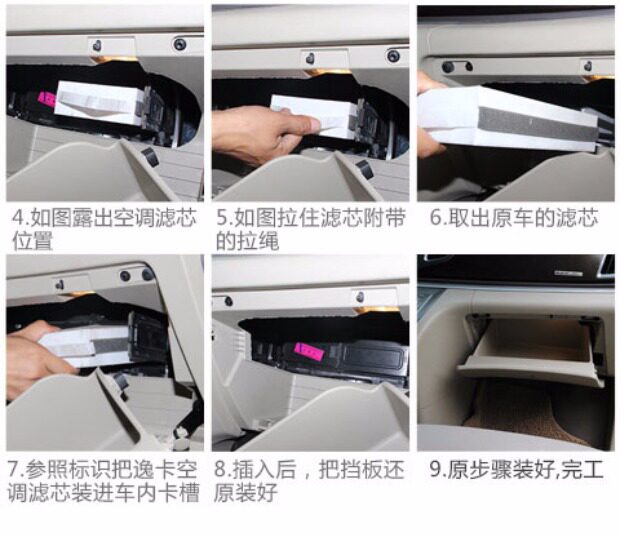 4.如图露出空调滤芯位置

5.如图拉住滤芯附带的拉绳

6.取出原车的滤芯

7.参照标识把逸卡空调滤芯装进车内卡槽

8.插入后，把挡板还原装好

9.原步骤装好,完工