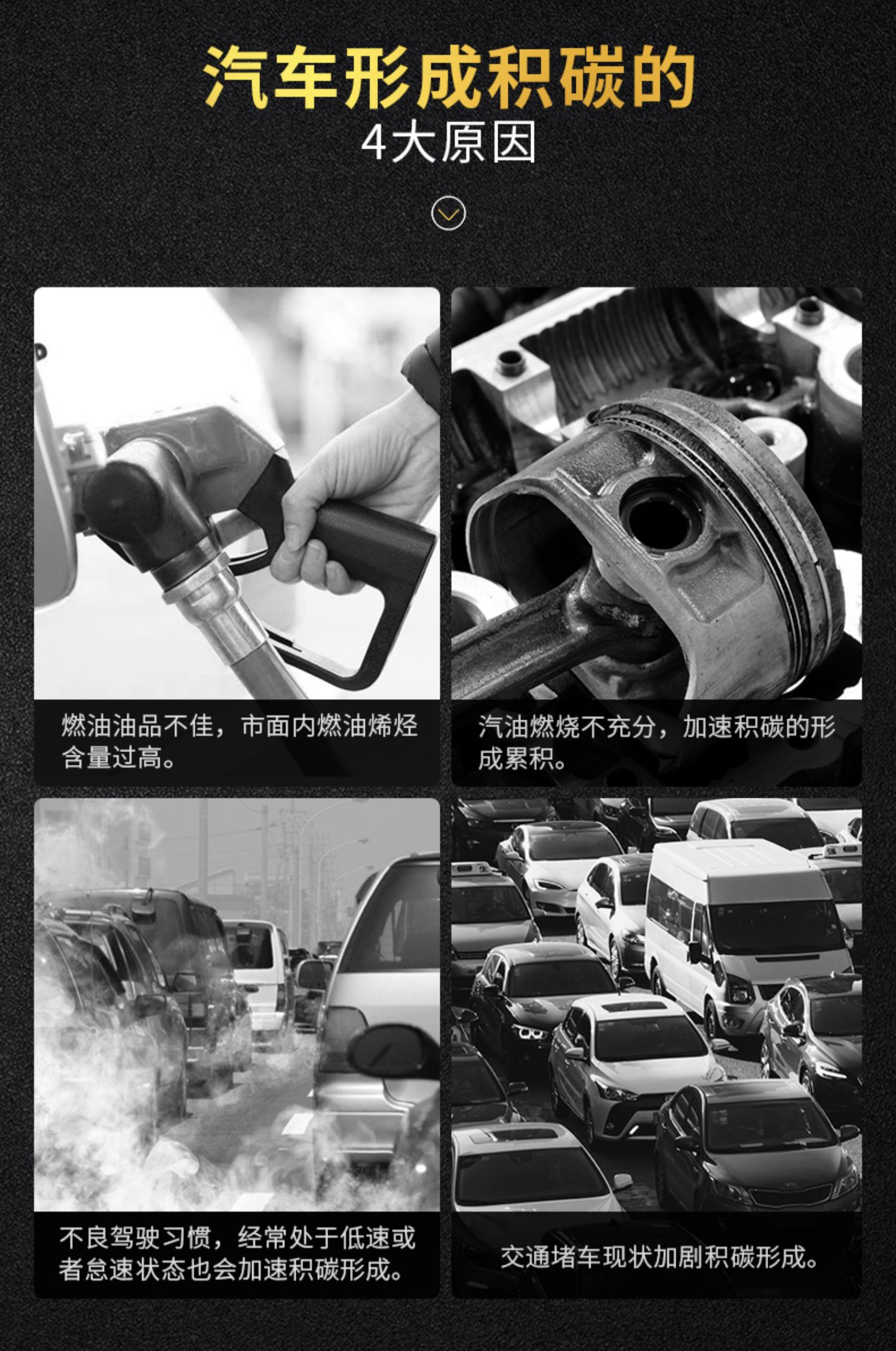 汽车形成积碳的
4大原因

燃油油品不佳，市面内燃油烯烃含量过高。

汽油燃烧不充分，加速积碳的形成累积。

不良驾驶习惯，经常处于低速或者怠速状态也会加速积碳形成。

交通堵车现状加剧积碳形成。