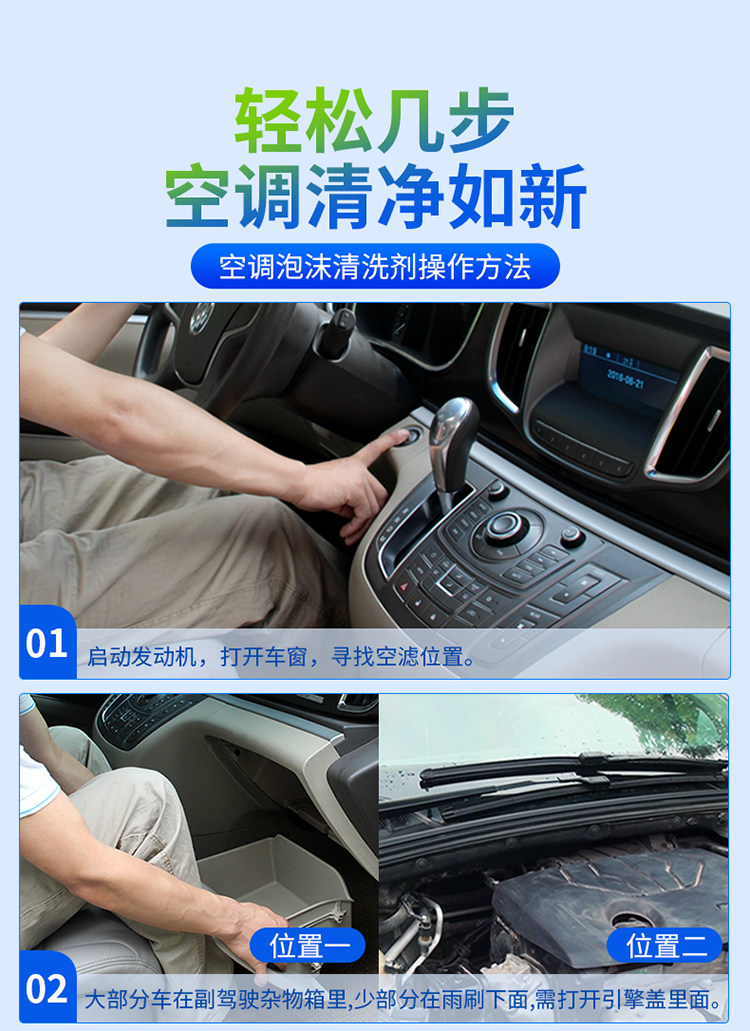 轻松几步
空调清净如新

空调泡沫清洗剂操作方法

2018-06-21

01 启动发动机，打开车窗，寻找空滤位置。

位置一

位置二

02 大部分车在副驾驶杂物箱里,少部分在雨刷下面,需打开引擎盖里面。