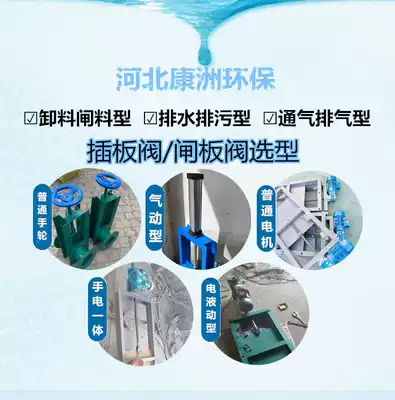 河北康洲环保

☑卸料闸料型 ☑排水排污型 ☑通气排气型

插板阀/闸板阀选型

普通手轮

气动型

普通电机

手电一体

电液动型