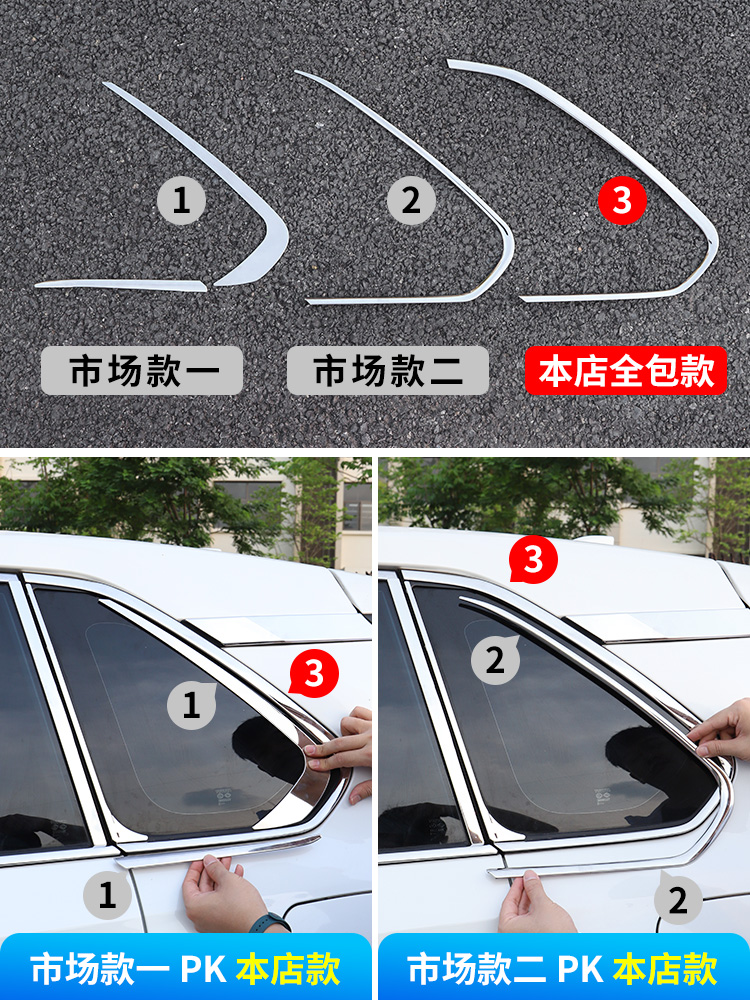 1
2
3
市场款一
市场款二
本店全包款

1
3
1
市场款一 PK 本店款

3
2
2
市场款二 PK 本店款