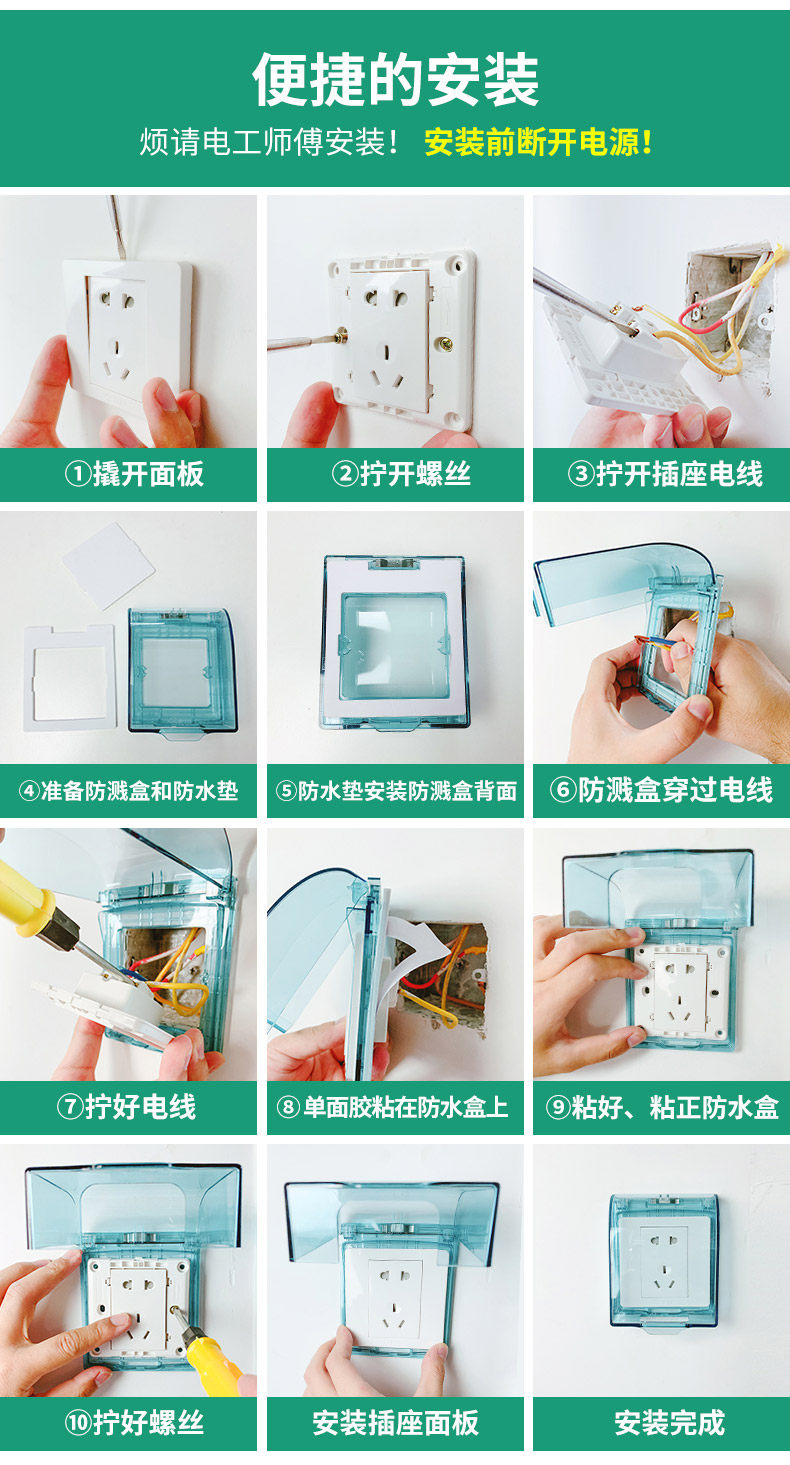 便捷的安装

烦请电工师傅安装！ 安装前断开电源！

①撬开面板

②拧开螺丝

③拧开插座电线

④准备防溅盒和防水垫

⑤防水垫安装防溅盒背面

⑥防溅盒穿过电线

⑦拧好电线

⑧单面胶粘在防水盒上

⑨粘好、粘正防水盒

⑩拧好螺丝

安装插座面板

安装完成