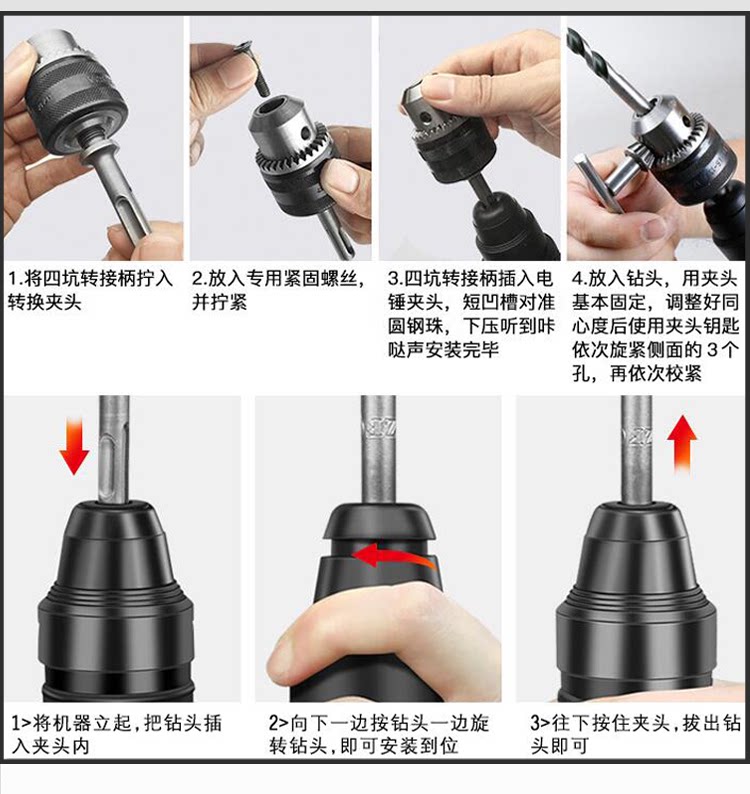 1.将四坑转接柄拧入转换夹头

2.放入专用紧固螺丝，并拧紧

3.四坑转接柄插入电锤夹头，短凹槽对准圆钢珠，下压听到咔哒声安装完毕

4.放入钻头，用夹头基本固定，调整好同心度后使用夹头钥匙依次旋紧侧面的 3 个孔，再依次校紧

1>将机器立起，把钻头插入夹头内

2>向下一边按钻头一边旋转钻头，即可安装到位

3>往下按住夹头，拔出钻头即可