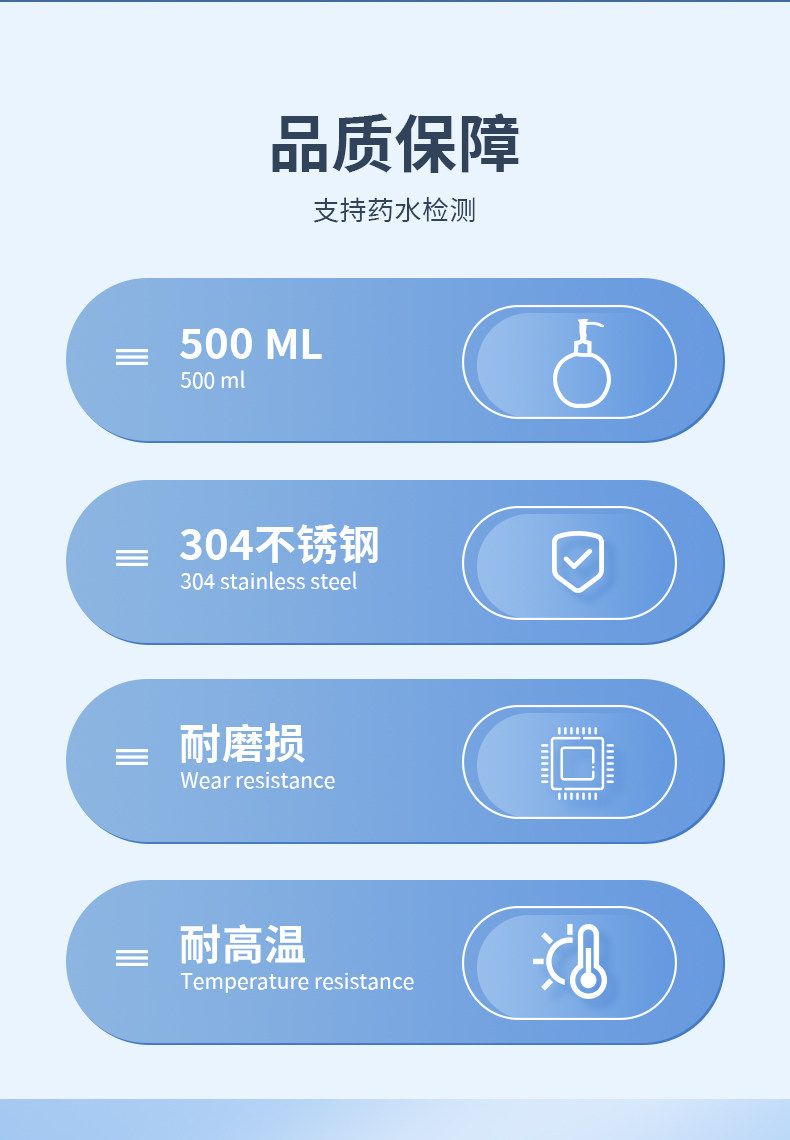 品质保障

支持药水检测

500 ML
500 ml

304不锈钢
304 stainless steel

耐磨损
Wear resistance

耐高温
Temperature resistance