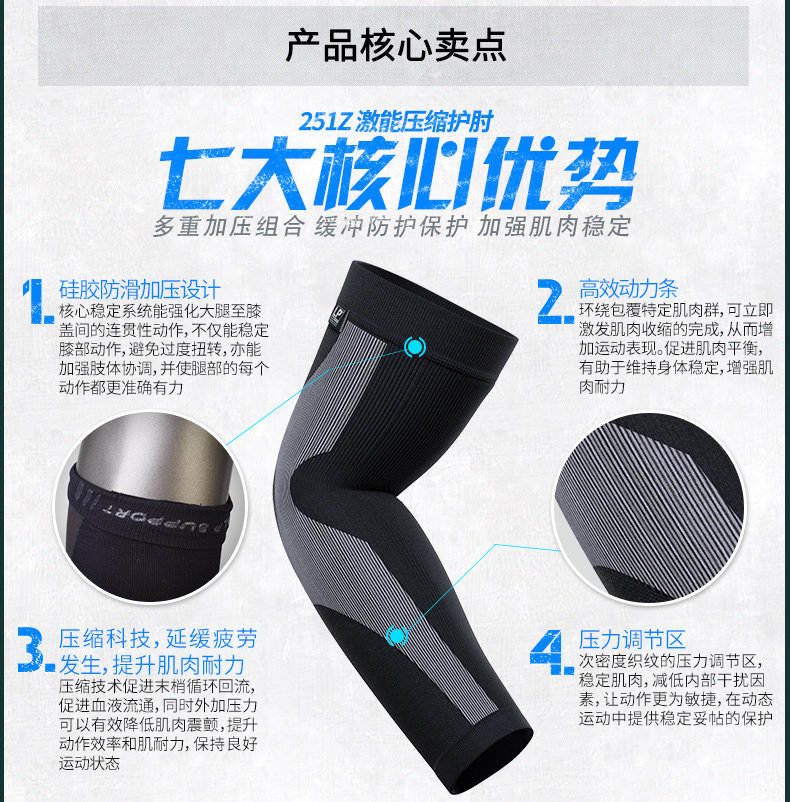 产品核心卖点

251Z 激能压缩护肘
七大核心优势
多重加压组合 缓冲防护保护 加强肌肉稳定

1. 硅胶防滑加压设计
核心稳定系统能强化大腿至膝盖间的连贯性动作，不仅能稳定膝部动作，避免过度扭转，亦能加强肢体协调，并使腿部的每个动作都更准确有力

2. 高效动力条
环绕包覆特定肌肉群，可立即激发肌肉收缩的完成，从而增加运动表现。促进肌肉平衡，有助于维持身体稳定，增强肌肉耐力

SUPPORT

3. 压缩科技，延缓疲劳发生，提升肌肉耐力
压缩技术促进末梢循环回流，促进血液流通，同时外加压力可以有效降低肌肉震颤，提升动作效率和肌耐力，保持良好运动状态

4. 压力调节区
次密度织纹的压力调节区，稳定肌肉，减低内部干扰因素，让动作更为敏捷，在动态运动中提供稳定妥帖的保护