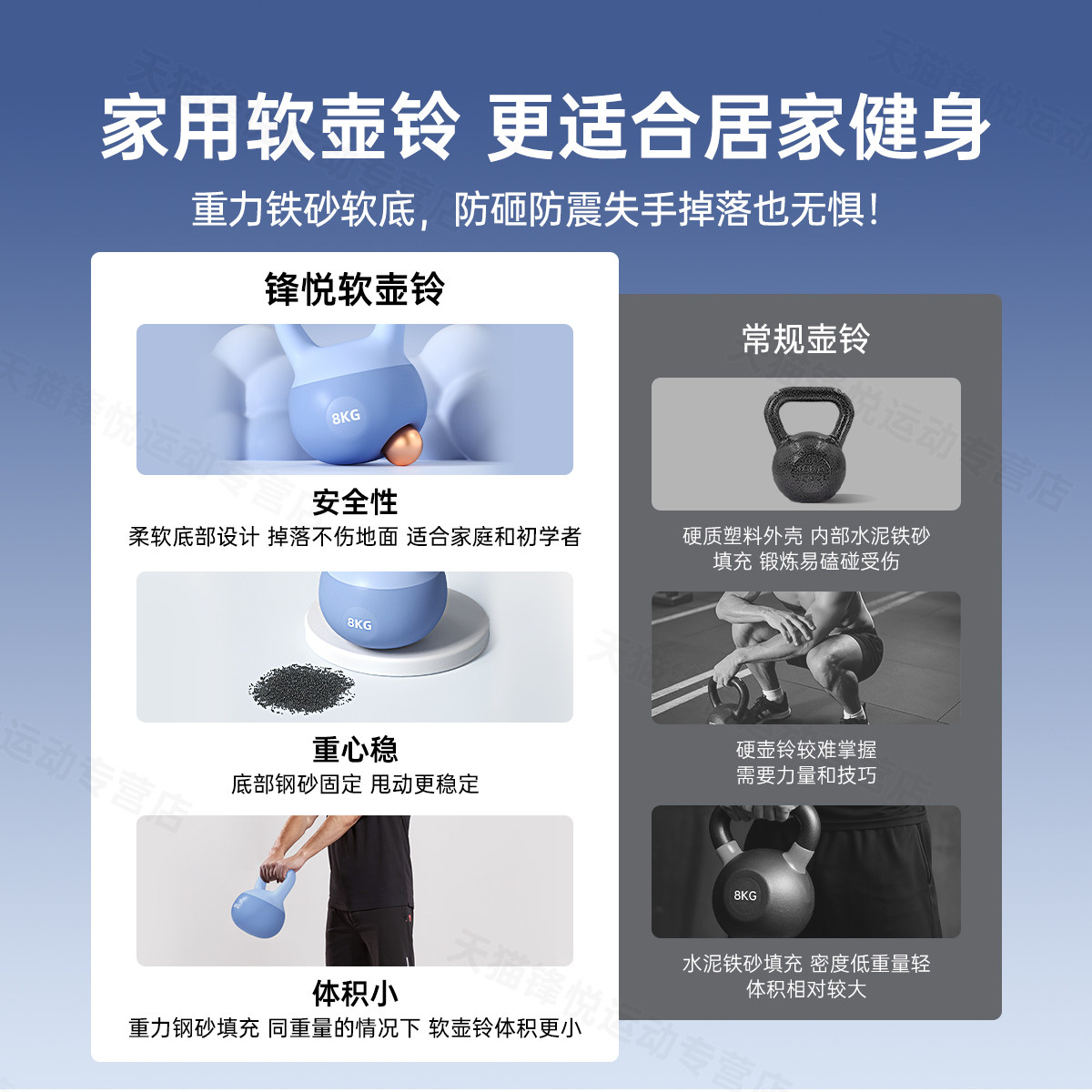 家用软壶铃 更适合居家健身

重力铁砂软底，防砸防震失手掉落也无惧！

锋悦软壶铃

8KG

安全性

柔软底部设计 掉落不伤地面 适合家庭和初学者

8KG

重心稳

底部钢砂固定 甩动更稳定

体积小

重力钢砂填充 同重量的情况下 软壶铃体积更小

常规壶铃

硬质塑料外壳 内部水泥铁砂填充 锻炼易磕碰受伤

硬壶铃较难掌握 需要力量和技巧

8KG

水泥铁砂填充 密度低重量轻 体积相对较大

天猫锋悦运动专营店