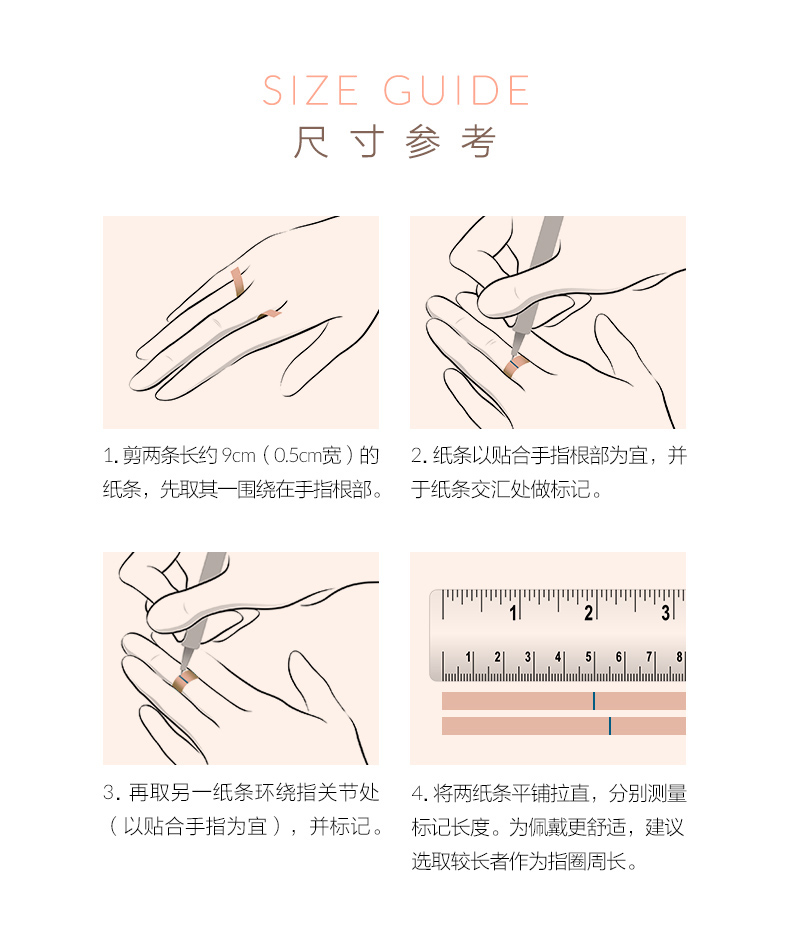 SIZE GUIDE
尺寸参考

1. 剪两条长约 9cm（0.5cm宽）的纸条，先取其一围绕在手指根部。

2. 纸条以贴合手指根部为宜，并于纸条交汇处做标记。

3. 再取另一纸条环绕指关节处（以贴合手指为宜），并标记。

1 2 3
1 2 3 4 5 6 7 8

4. 将两纸条平铺拉直，分别测量标记长度。为佩戴更舒适，建议选取较长者作为指圈周长。